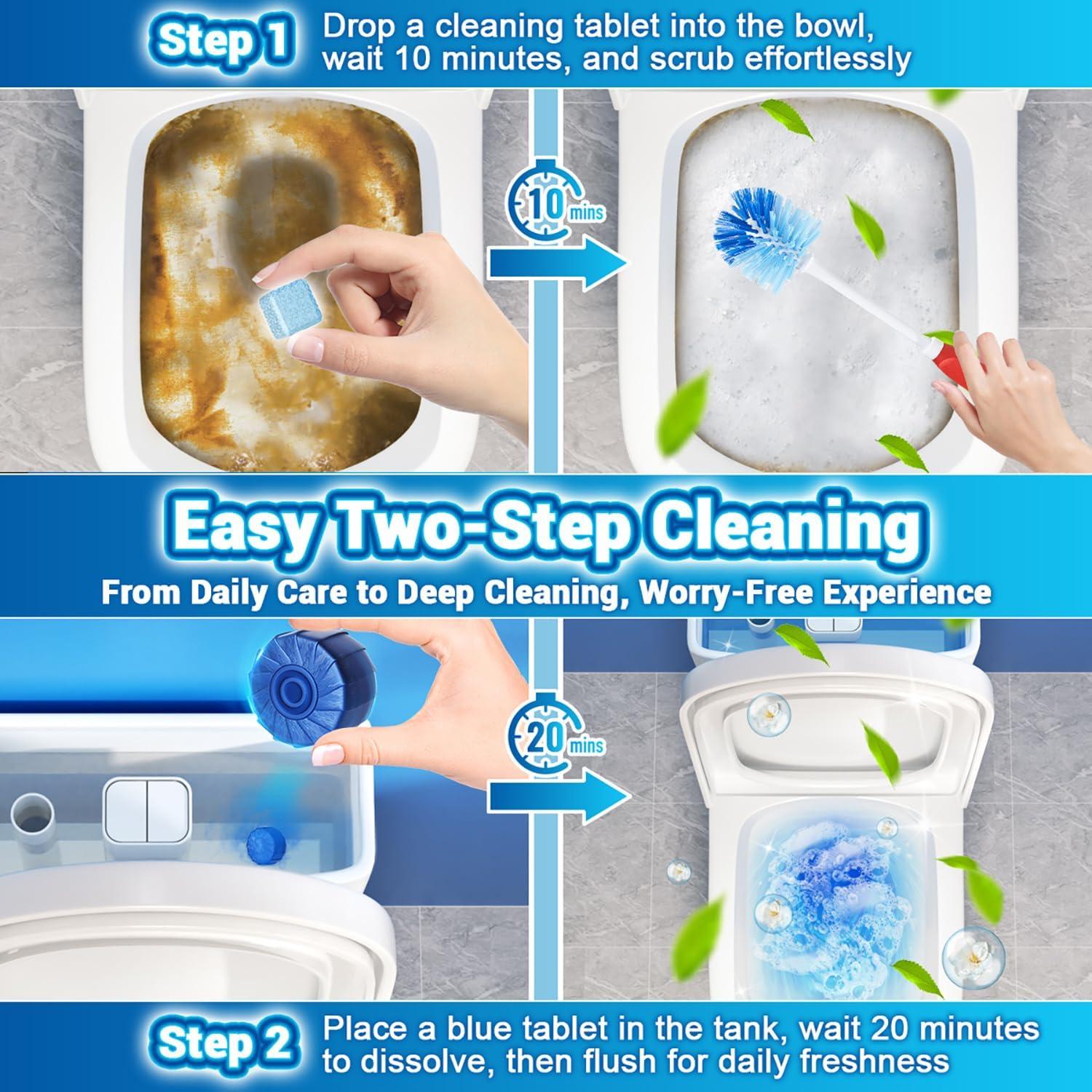 Step 1 Drop a cleaning tablet into the bowl, wait 10 minutes, and scrub effortlessly

10 mins

Easy Two-Step Cleaning

From Daily Care to Deep Cleaning, Worry-Free Experience

20 mins

Step 2 Place a blue tablet in the tank, wait 20 minutes to dissolve, then flush for daily freshness