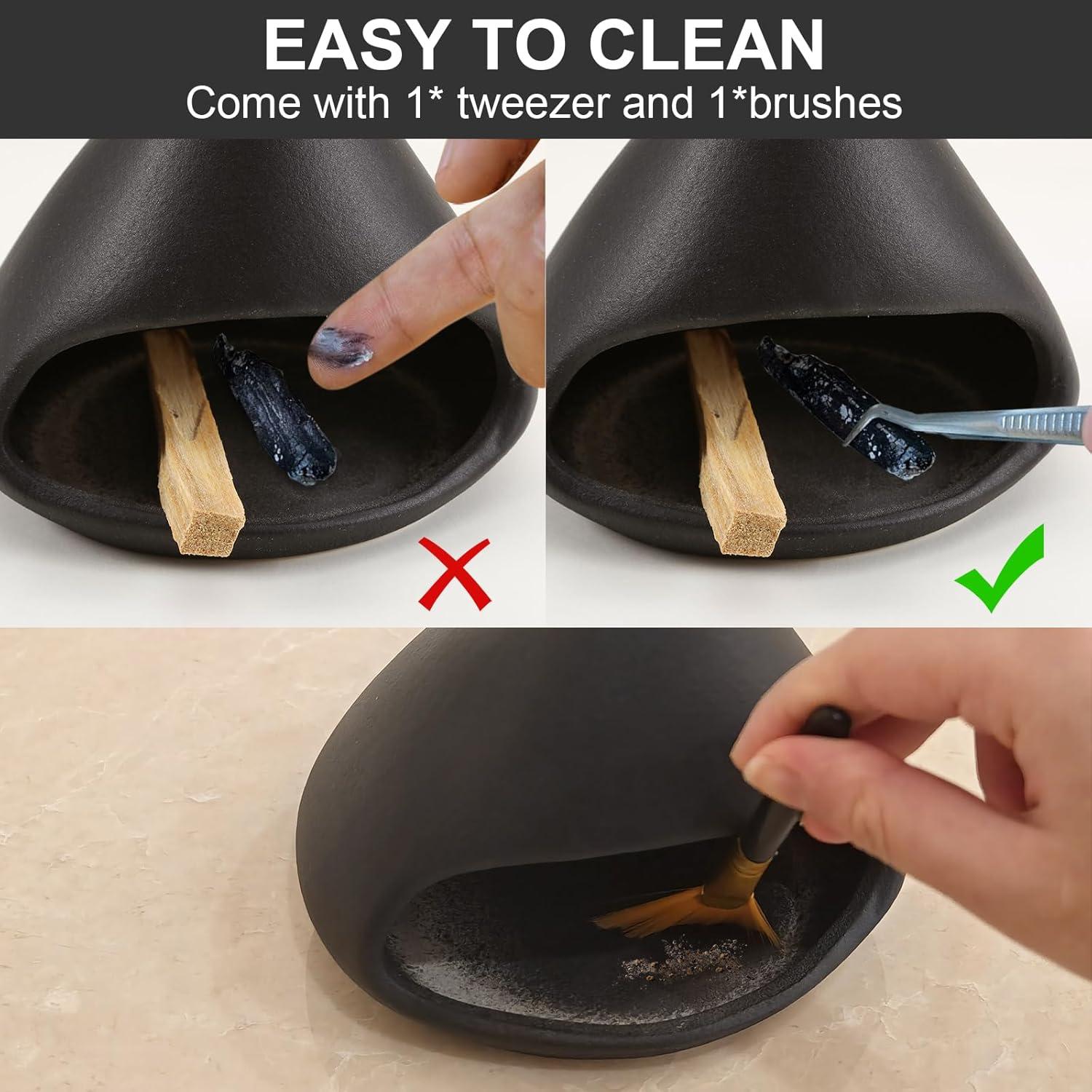 EASY TO CLEAN
Come with 1* tweezer and 1*brushes