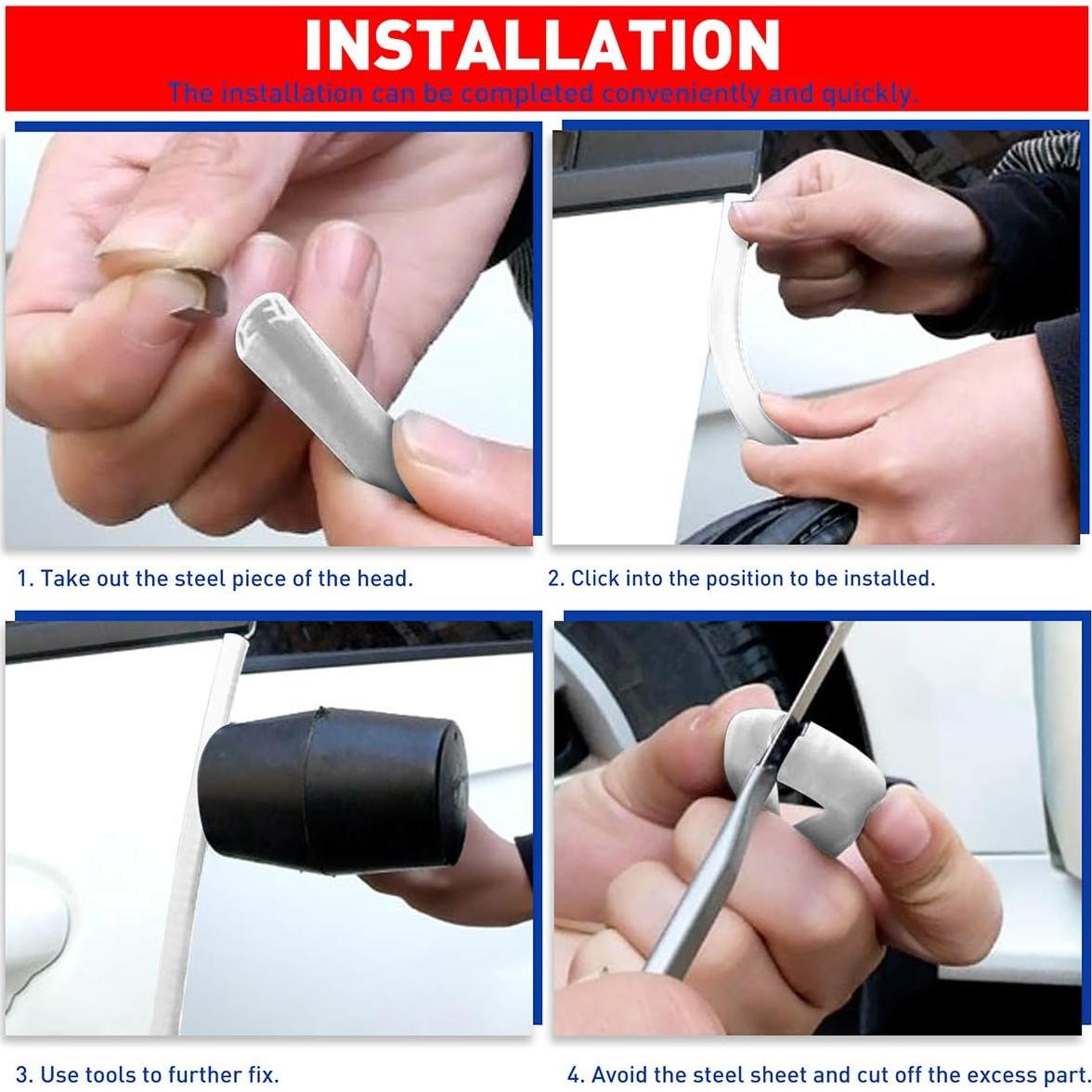 INSTALLATION

The installation can be completed conveniently and quickly.

1. Take out the steel piece of the head.

2. Click into the position to be installed.

3. Use tools to further fix.

4. Avoid the steel sheet and cut off the excess part.