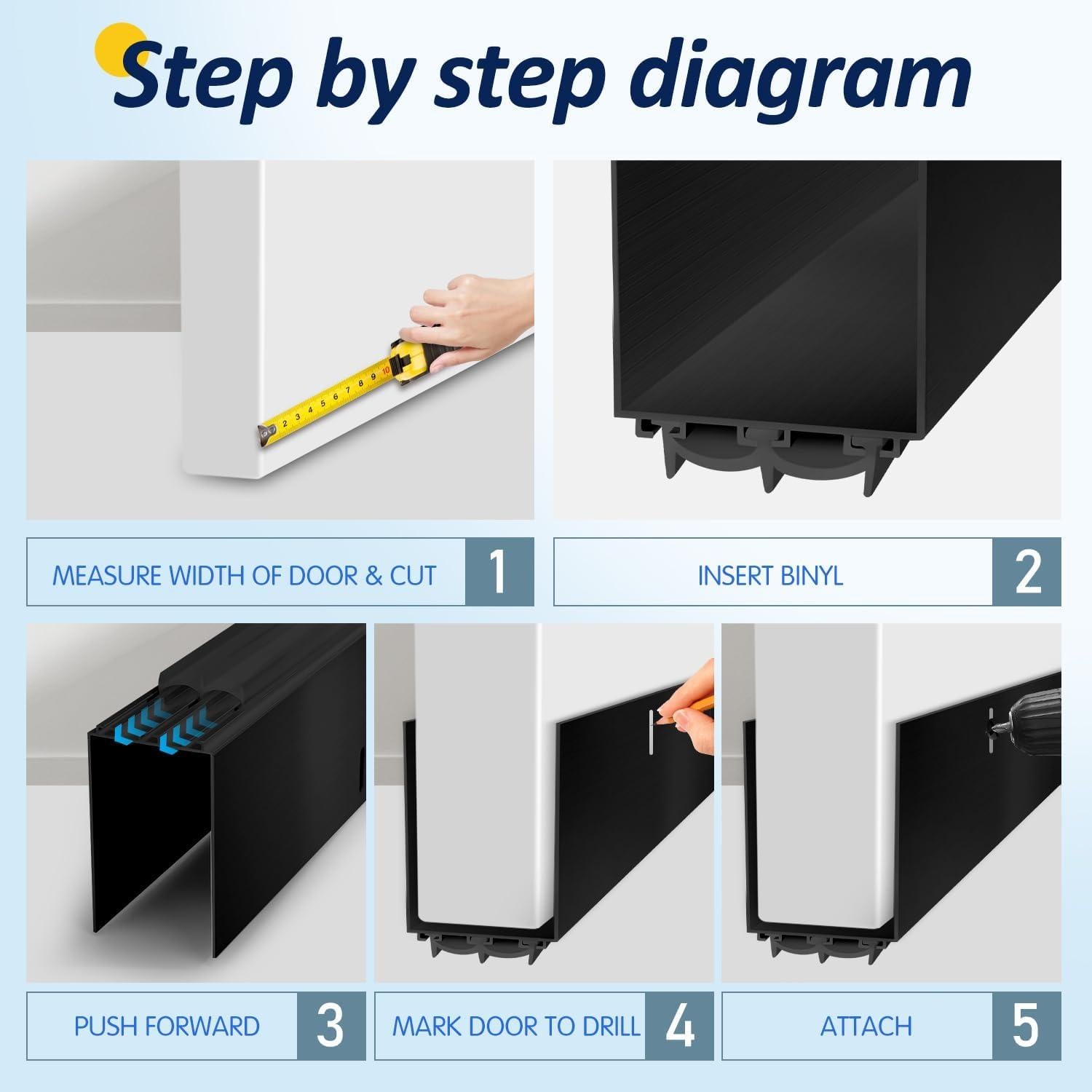 Step by step diagram

2 3 4 5 6 7 8 9 10

MEASURE WIDTH OF DOOR & CUT 1

INSERT BINYL 2

PUSH FORWARD 3

MARK DOOR TO DRILL 4

ATTACH 5