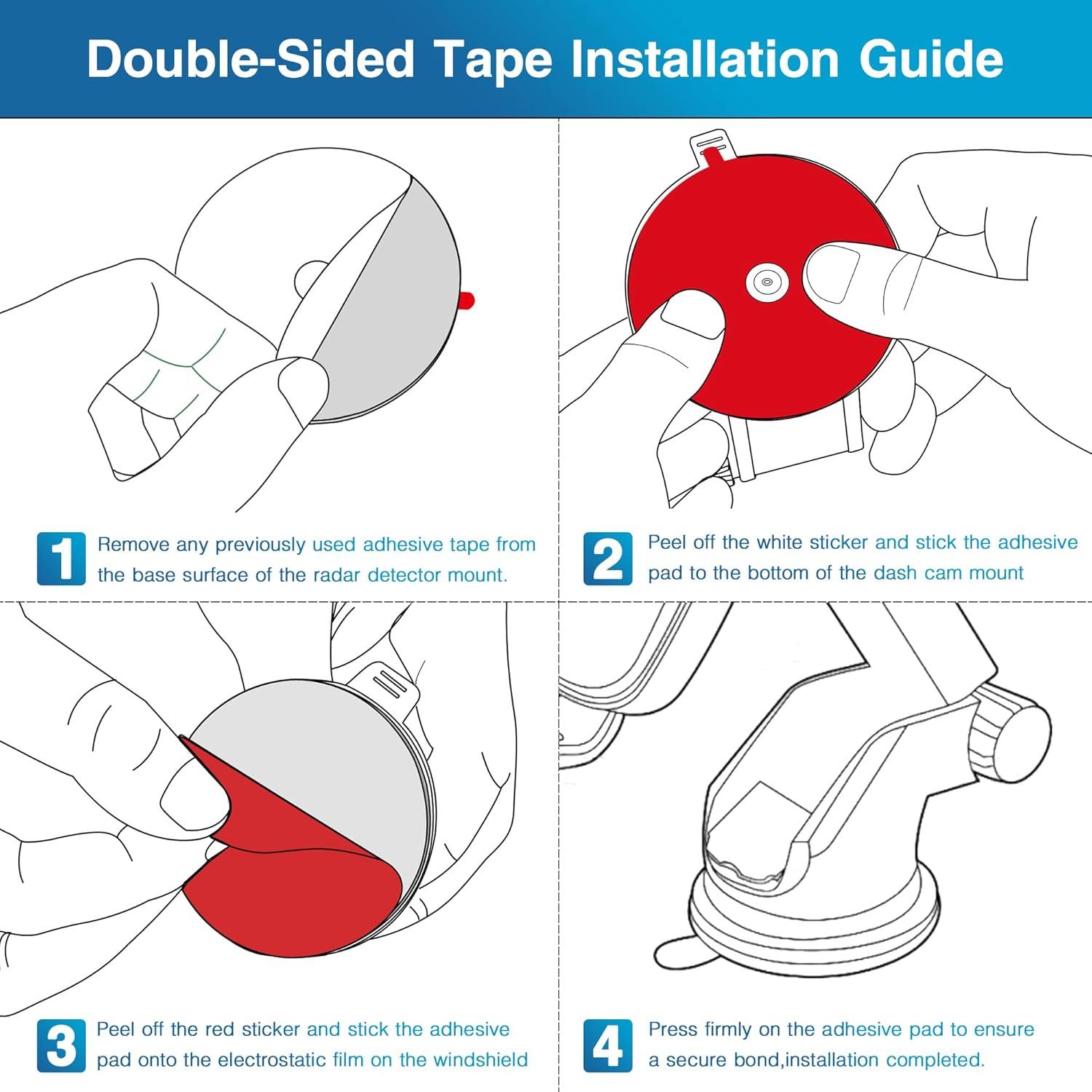 Double-Sided Tape Installation Guide

1 Remove any previously used adhesive tape from the base surface of the radar detector mount.

2 Peel off the white sticker and stick the adhesive pad to the bottom of the dash cam mount

3 Peel off the red sticker and stick the adhesive pad onto the electrostatic film on the windshield

4 Press firmly on the adhesive pad to ensure a secure bond,installation completed.