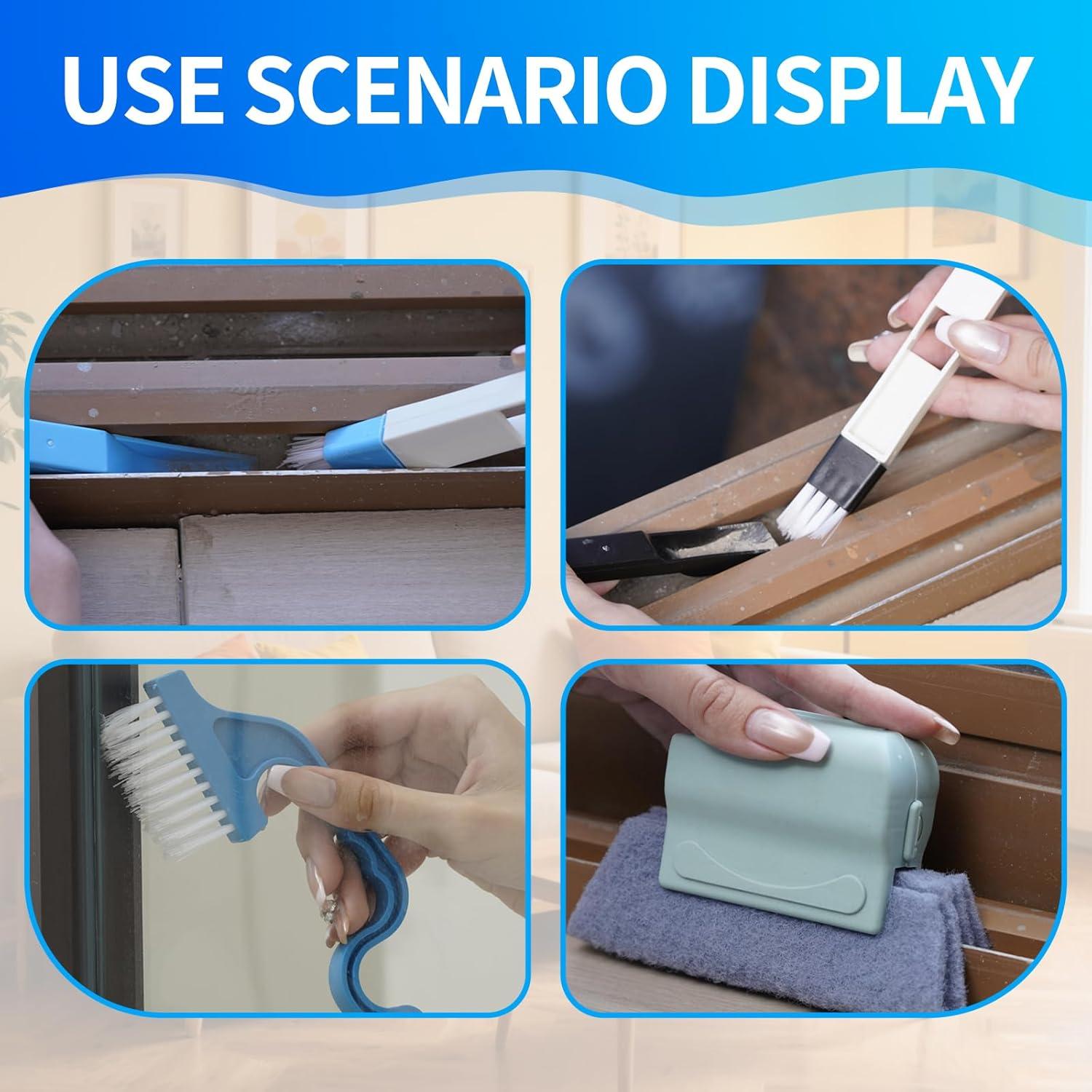 USE SCENARIO DISPLAY