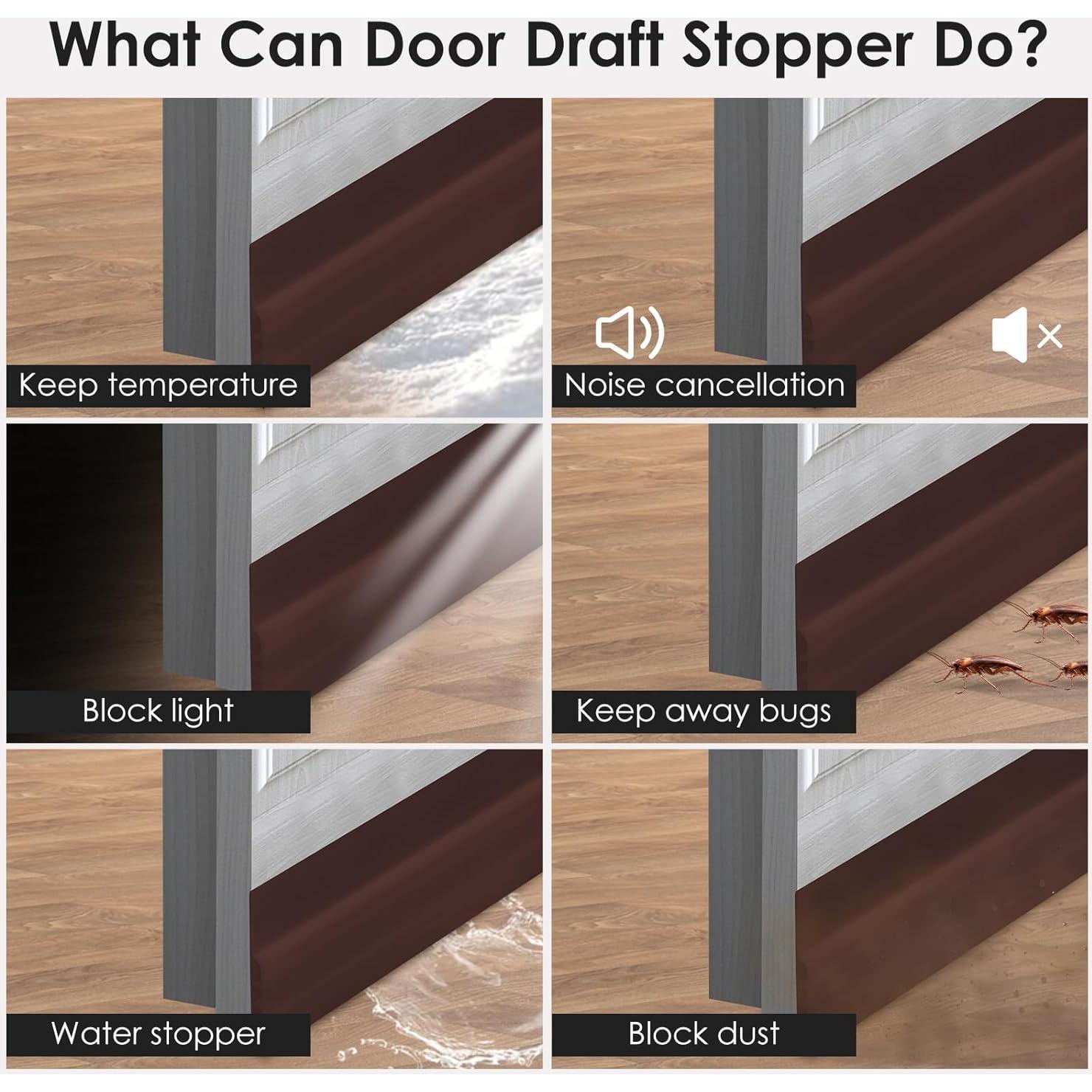 What Can Door Draft Stopper Do?

Keep temperature

Noise cancellation

Block light

Keep away bugs

Water stopper

Block dust