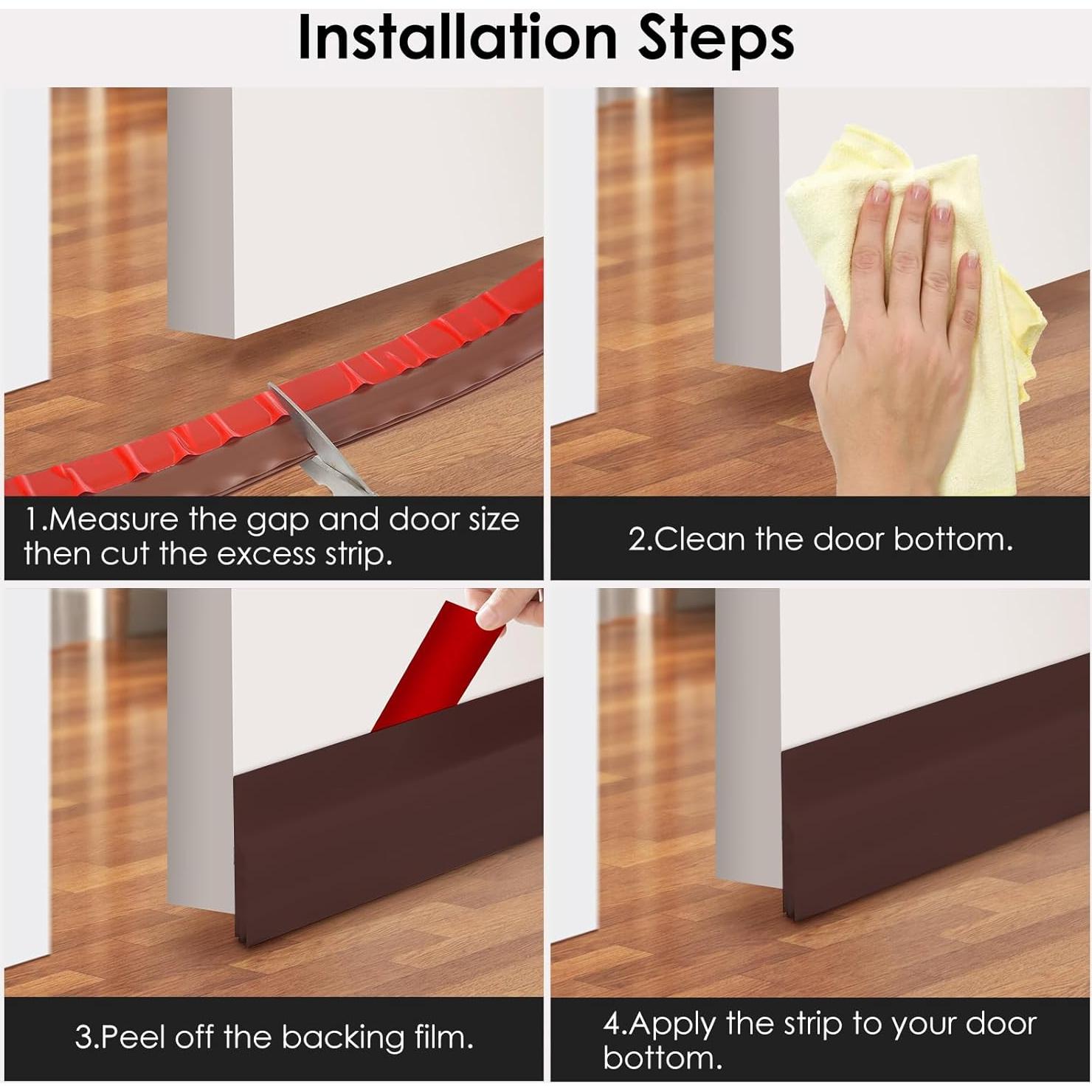 Installation Steps

1.Measure the gap and door size then cut the excess strip.

2.Clean the door bottom.

3.Peel off the backing film.

4.Apply the strip to your door bottom.