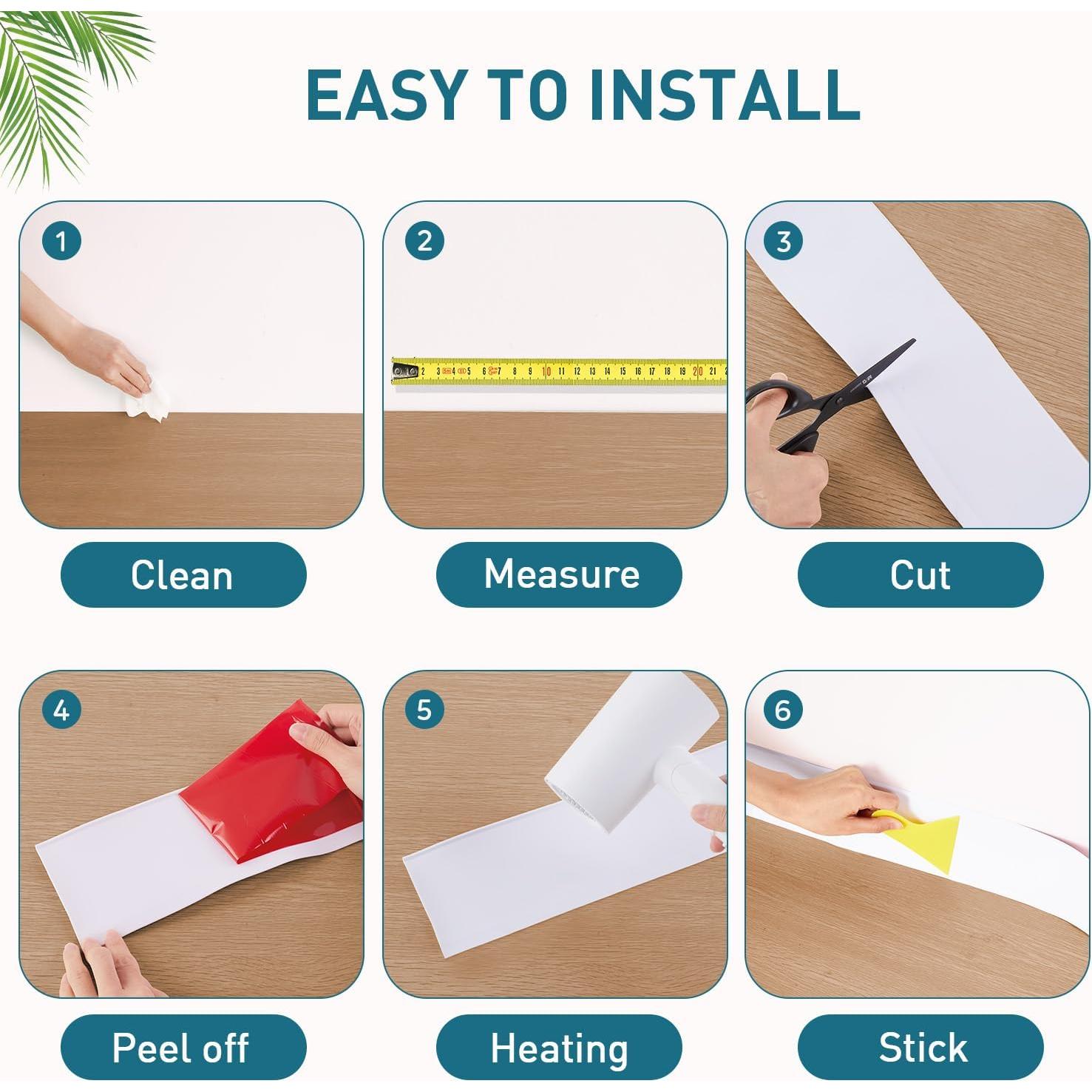 EASY TO INSTALL

1

Clean

2

Measure

3

Cut

4

Peel off

5

Heating

6

Stick