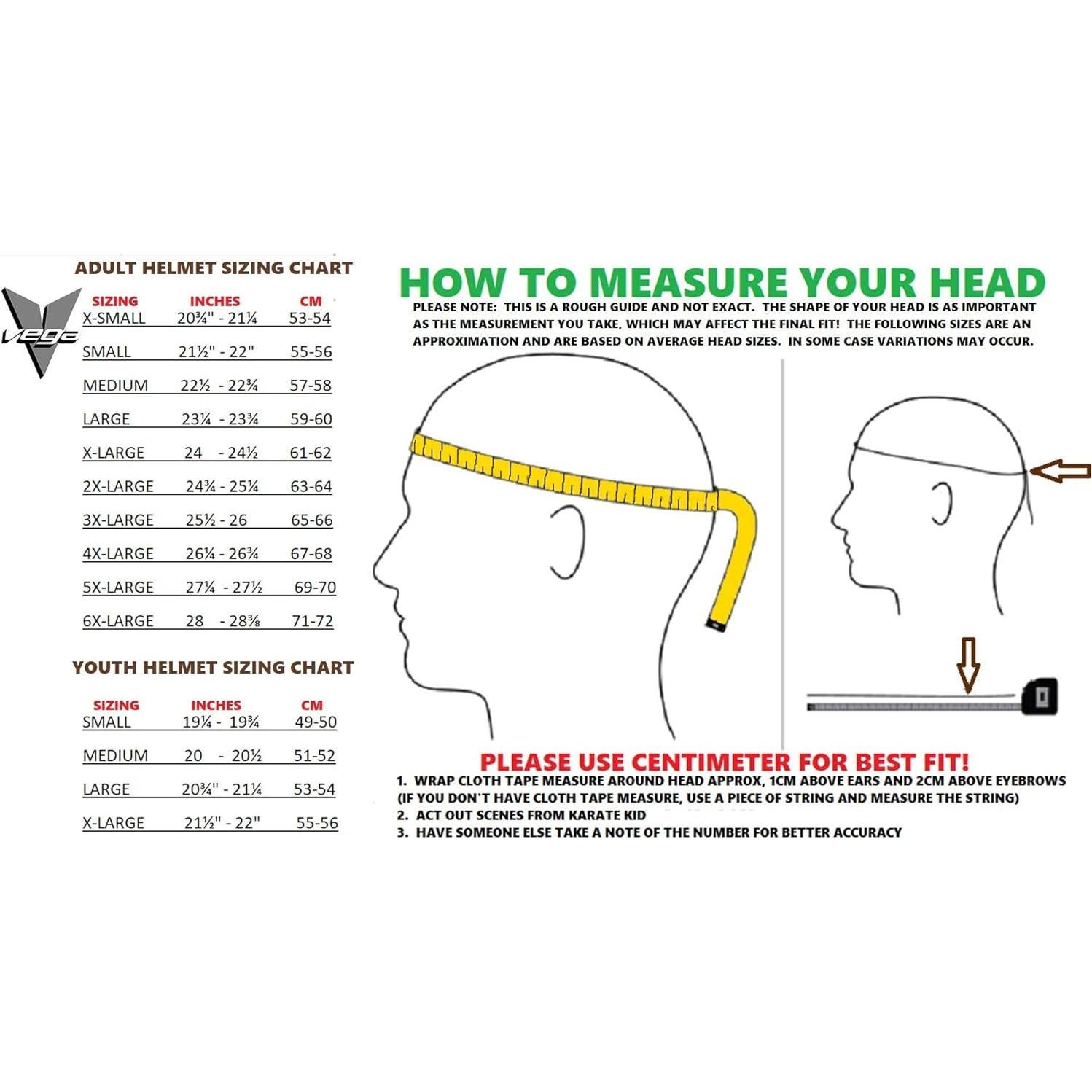 ADULT HELMET SIZING CHART

vega

| SIZING | INCHES | CM |
|---|---|---|
| X-SMALL | 20¾" - 21¼ | 53-54 |
| SMALL | 21½" - 22" | 55-56 |
| MEDIUM | 22½ - 22¾ | 57-58 |
| LARGE | 23¼ - 23¾ | 59-60 |
| X-LARGE | 24 - 24½ | 61-62 |
| 2X-LARGE | 24¾ - 25¼ | 63-64 |
| 3X-LARGE | 25½ - 26 | 65-66 |
| 4X-LARGE | 26¼ - 26¾ | 67-68 |
| 5X-LARGE | 27¼ - 27½ | 69-70 |
| 6X-LARGE | 28 - 28⅜ | 71-72 |

YOUTH HELMET SIZING CHART

| SIZING | INCHES | CM |
|---|---|---|
| SMALL | 19¼ - 19¾ | 49-50 |
| MEDIUM | 20 - 20½ | 51-52 |
| LARGE | 20¾" - 21¼ | 53-54 |
| X-LARGE | 21½" - 22" | 55-56 |

HOW TO MEASURE YOUR HEAD

PLEASE NOTE: THIS IS A ROUGH GUIDE AND NOT EXACT. THE SHAPE OF YOUR HEAD IS AS IMPORTANT AS THE MEASUREMENT YOU TAKE, WHICH MAY AFFECT THE FINAL FIT! THE FOLLOWING SIZES ARE AN APPROXIMATION AND ARE BASED ON AVERAGE HEAD SIZES. IN SOME CASE VARIATIONS MAY OCCUR.

PLEASE USE CENTIMETER FOR BEST FIT!

1. WRAP CLOTH TAPE MEASURE AROUND HEAD APPROX, 1CM ABOVE EARS AND 2CM ABOVE EYEBROWS
(IF YOU DON'T HAVE CLOTH TAPE MEASURE, USE A PIECE OF STRING AND MEASURE THE STRING)
2. ACT OUT SCENES FROM KARATE KID
3. HAVE SOMEONE ELSE TAKE A NOTE OF THE NUMBER FOR BETTER ACCURACY