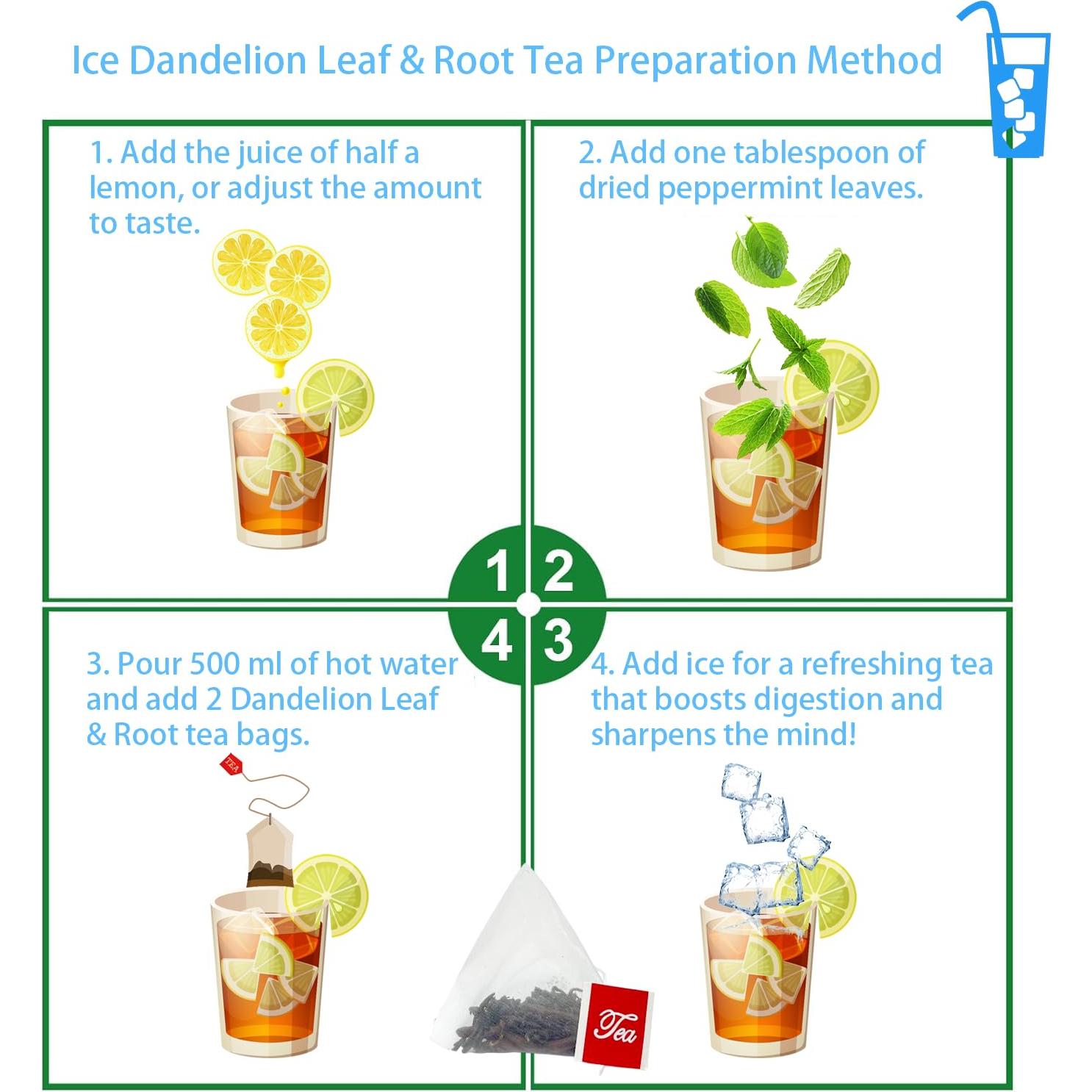 Ice Dandelion Leaf & Root Tea Preparation Method

1. Add the juice of half a lemon, or adjust the amount to taste.

2. Add one tablespoon of dried peppermint leaves.

1 2
4 3

3. Pour 500 ml of hot water and add 2 Dandelion Leaf & Root tea bags.

TEA

4. Add ice for a refreshing tea that boosts digestion and sharpens the mind!

Tea