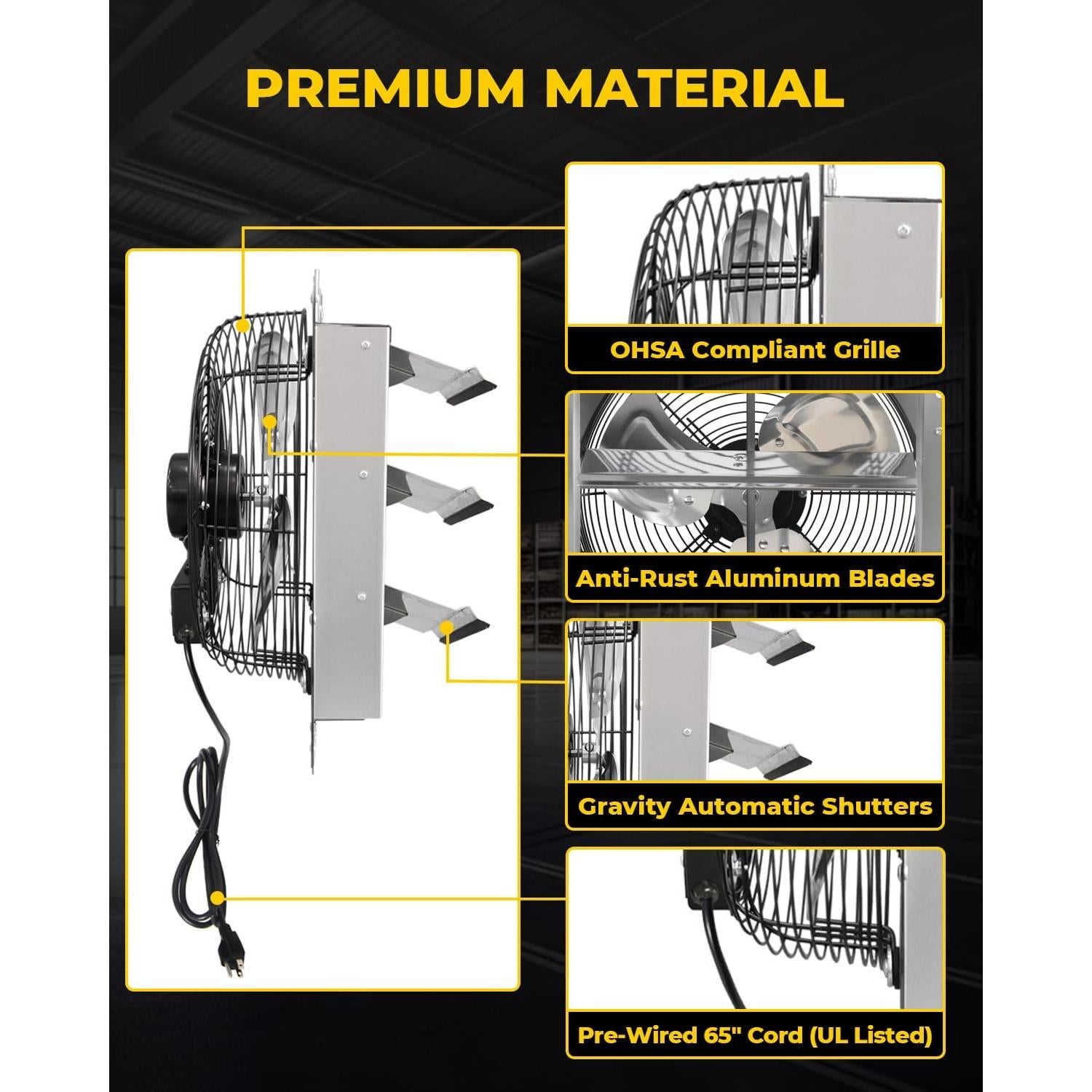 PREMIUM MATERIAL

OHSA Compliant Grille

Anti-Rust Aluminum Blades

Gravity Automatic Shutters

Pre-Wired 65" Cord (UL Listed)