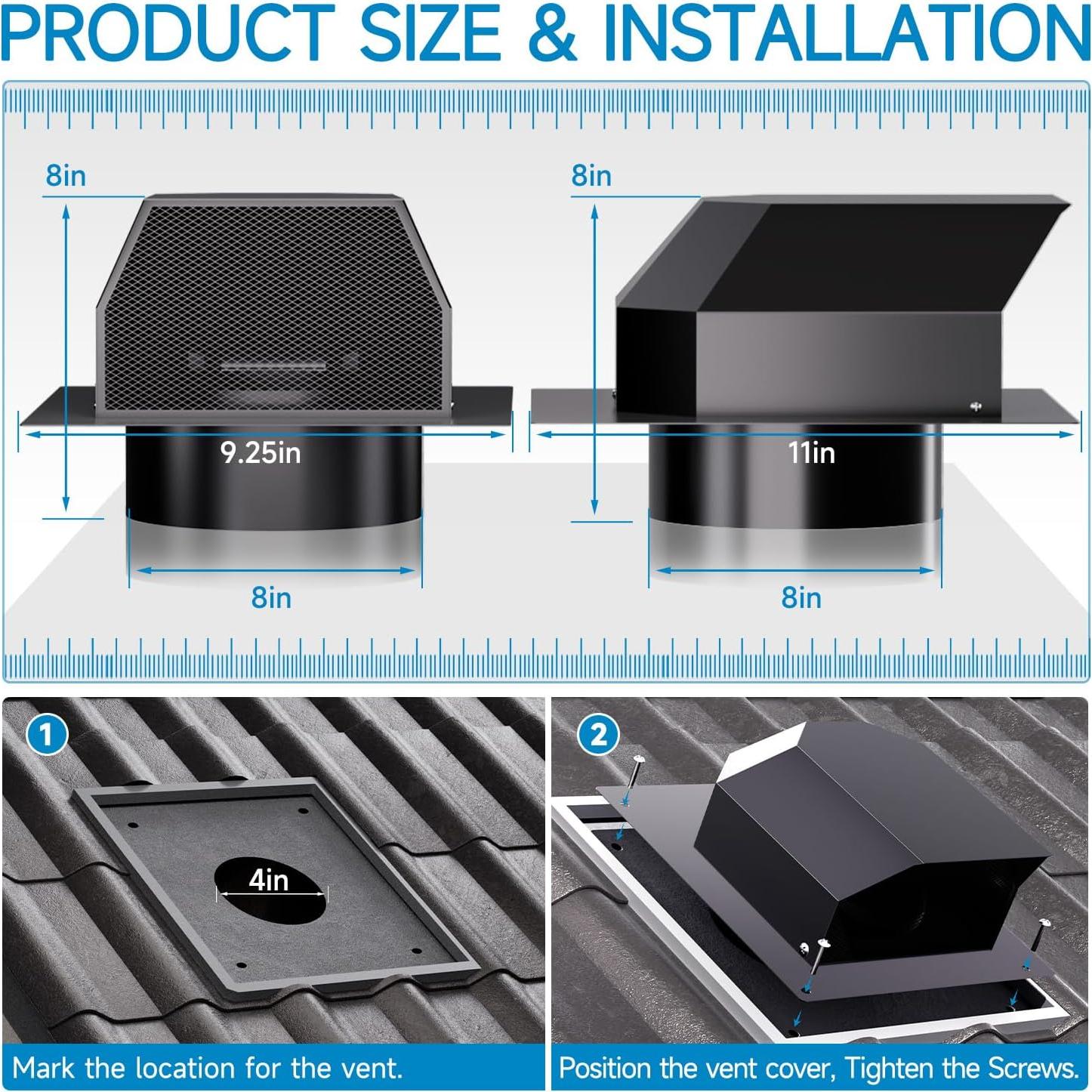 PRODUCT SIZE & INSTALLATION

8in

9.25in

8in

8in

11in

8in

1

4in

Mark the location for the vent.

2

Position the vent cover, Tighten the Screws.