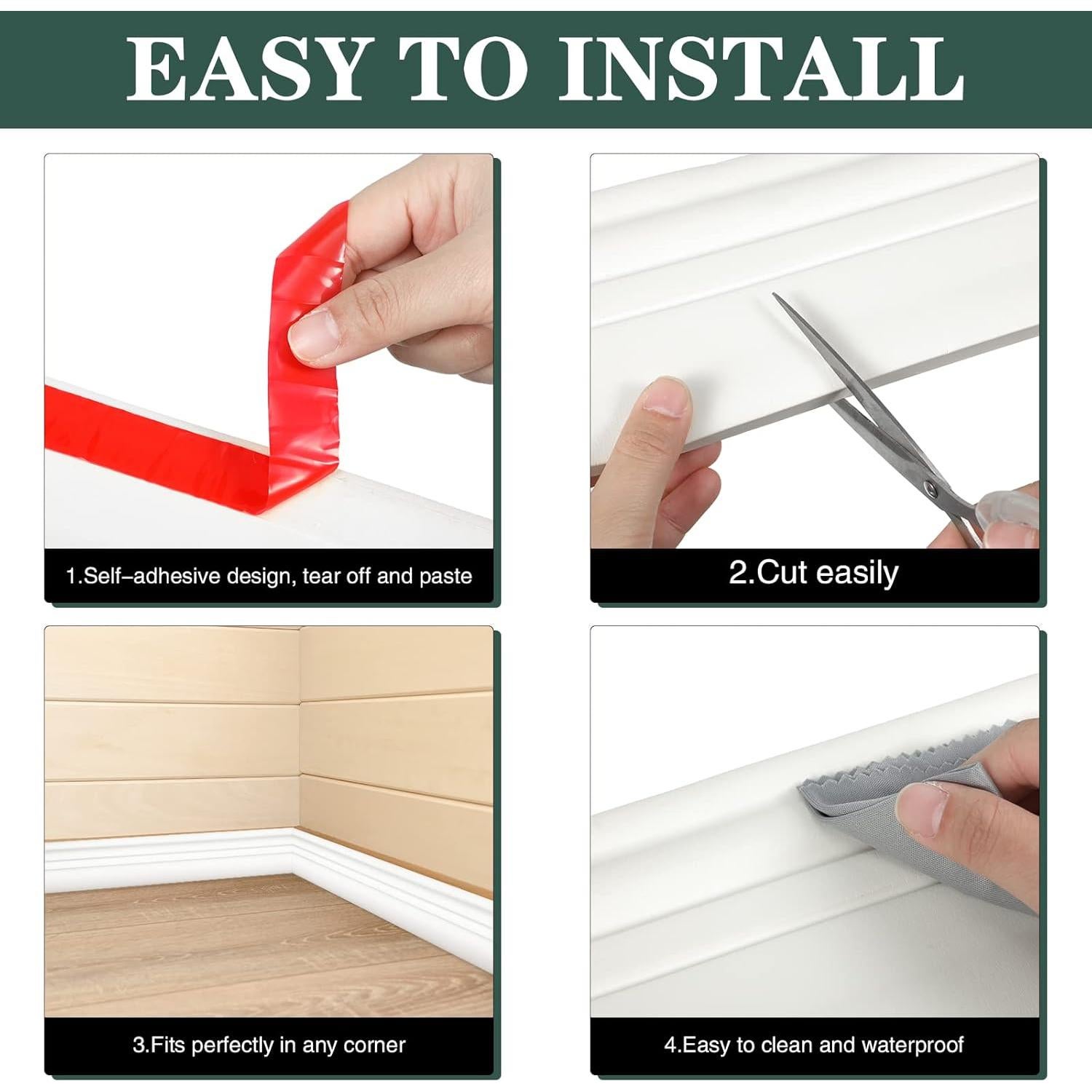 EASY TO INSTALL

1.Self–adhesive design, tear off and paste

2.Cut easily

3.Fits perfectly in any corner

4.Easy to clean and waterproof