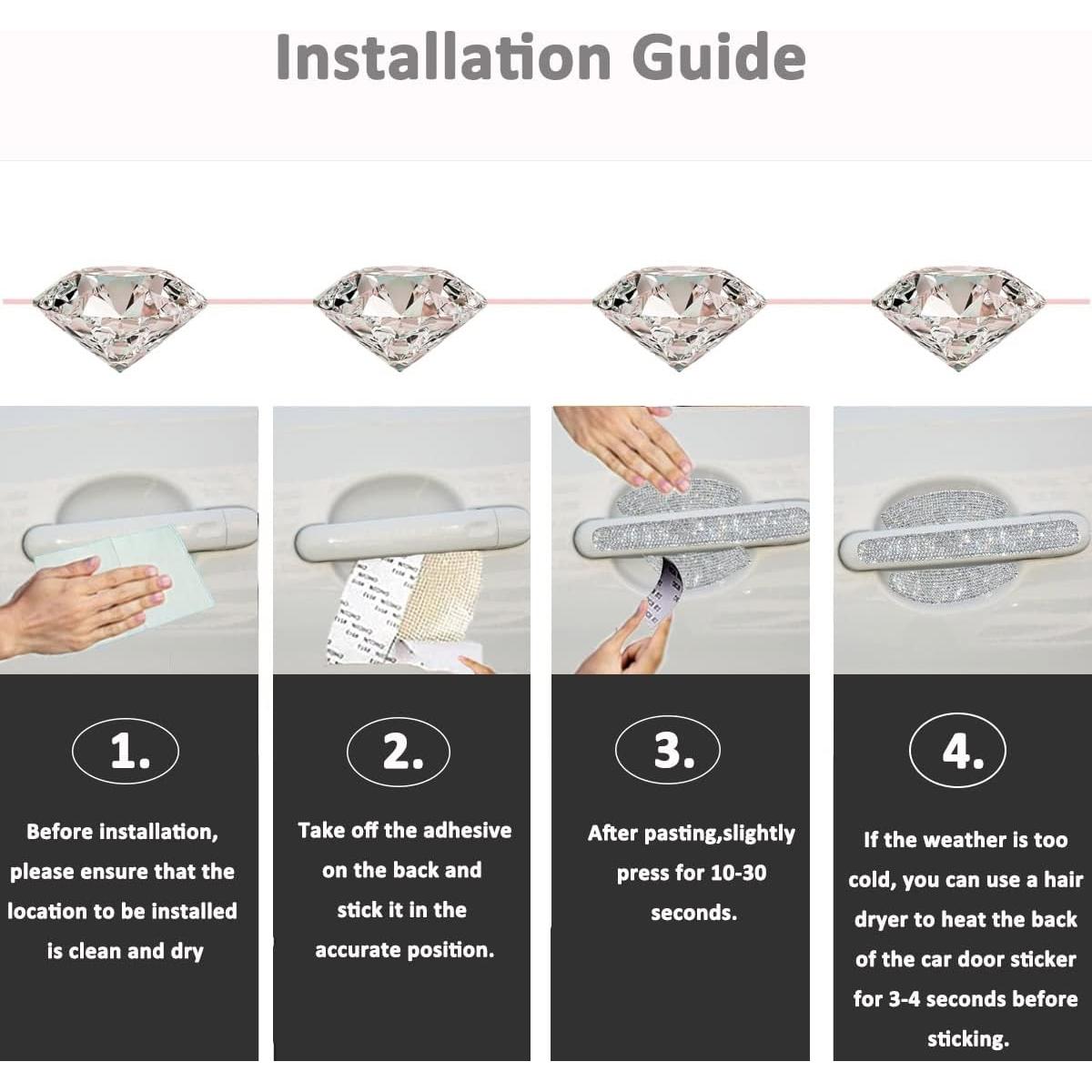 Installation Guide

1.

Before installation, please ensure that the location to be installed is clean and dry

2.

Take off the adhesive on the back and stick it in the accurate position.

3.

After pasting,slightly press for 10-30 seconds.

4.

If the weather is too cold, you can use a hair dryer to heat the back of the car door sticker for 3-4 seconds before sticking.