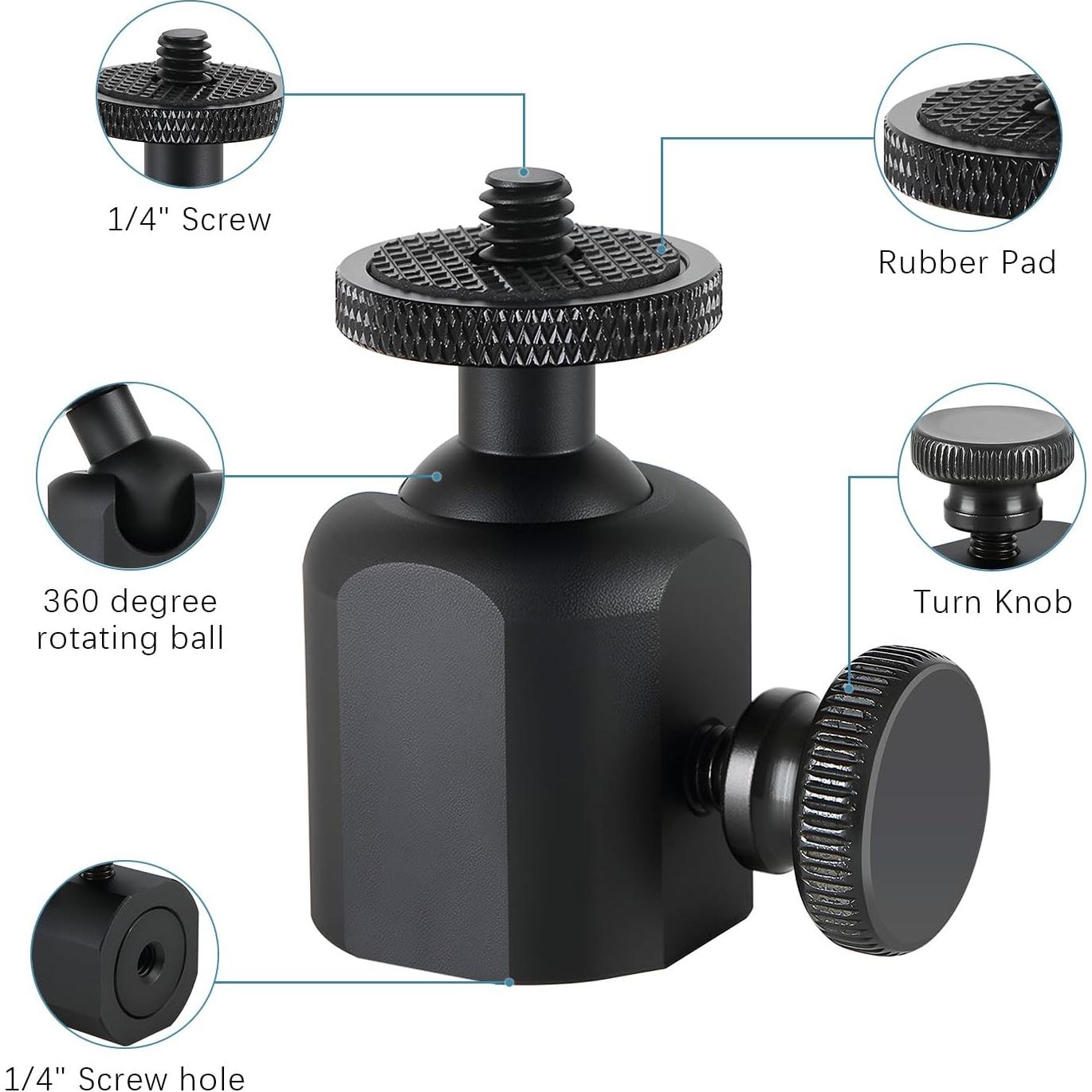 1/4" Screw

Rubber Pad

360 degree rotating ball

Turn Knob

1/4" Screw hole