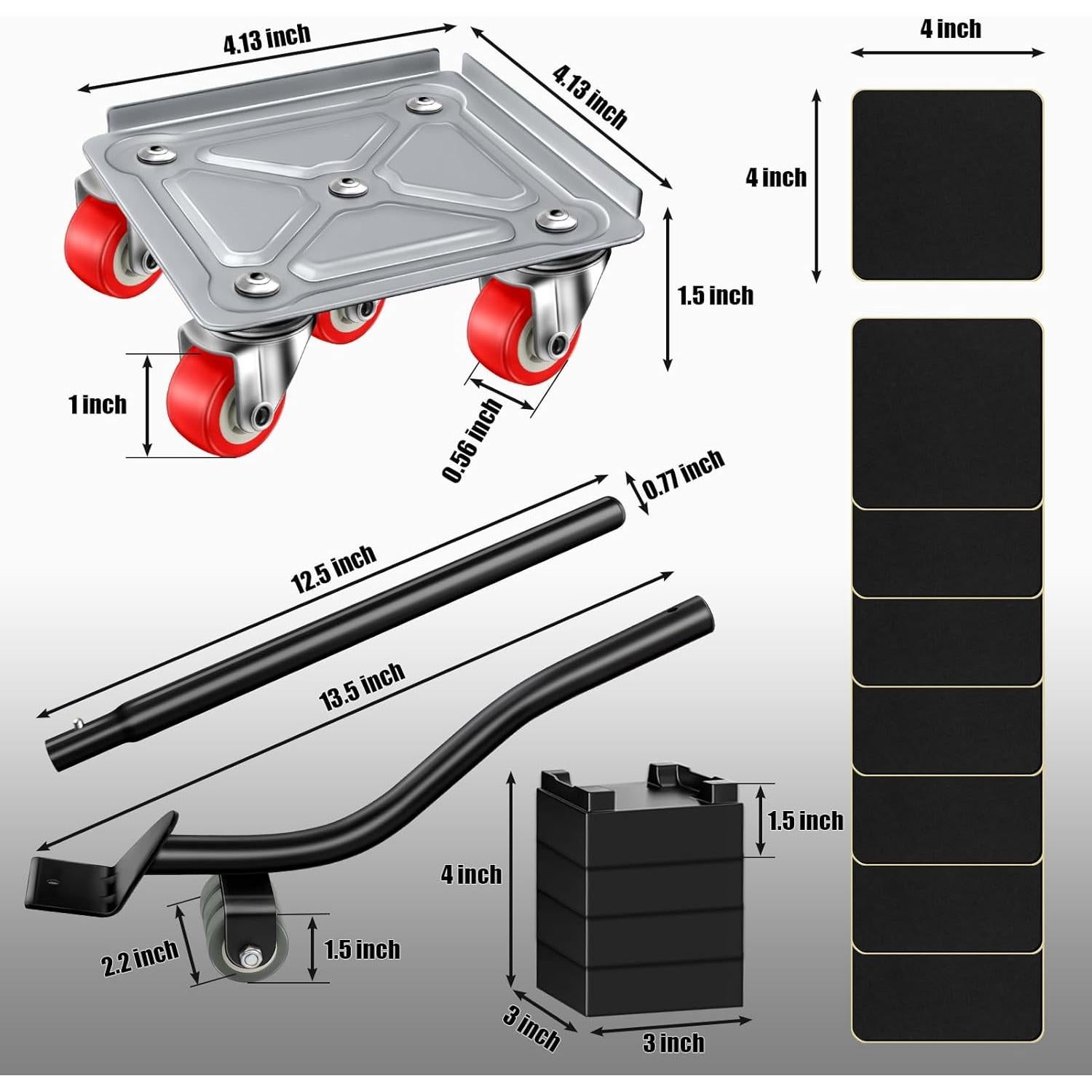 4.13 inch
4.13 inch
4 inch
4 inch
1.5 inch
1 inch
0.56 inch
0.77 inch
12.5 inch
13.5 inch
1.5 inch
4 inch
2.2 inch
1.5 inch
3 inch
3 inch