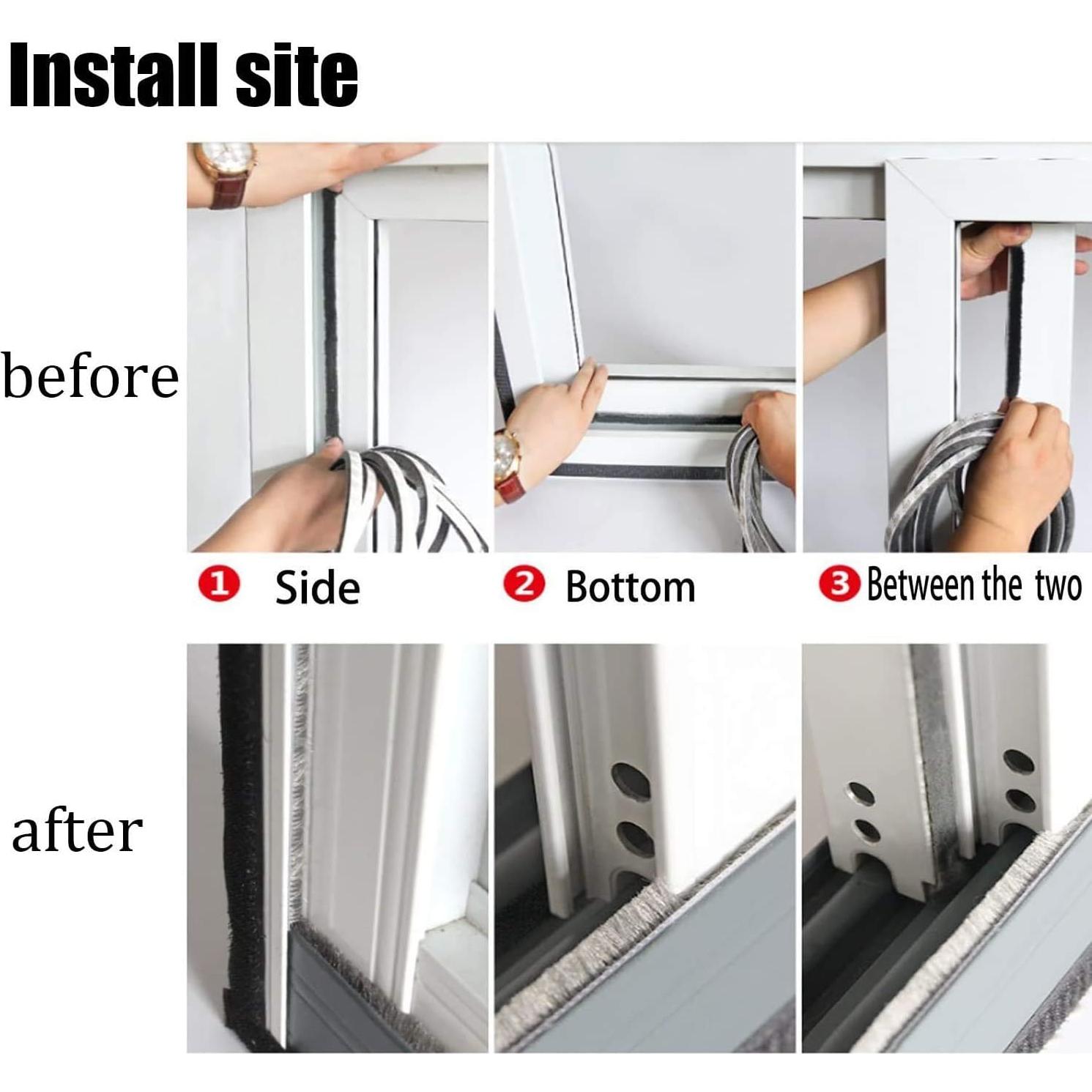 Install site

before

1 Side

2 Bottom

3 Between the two

after