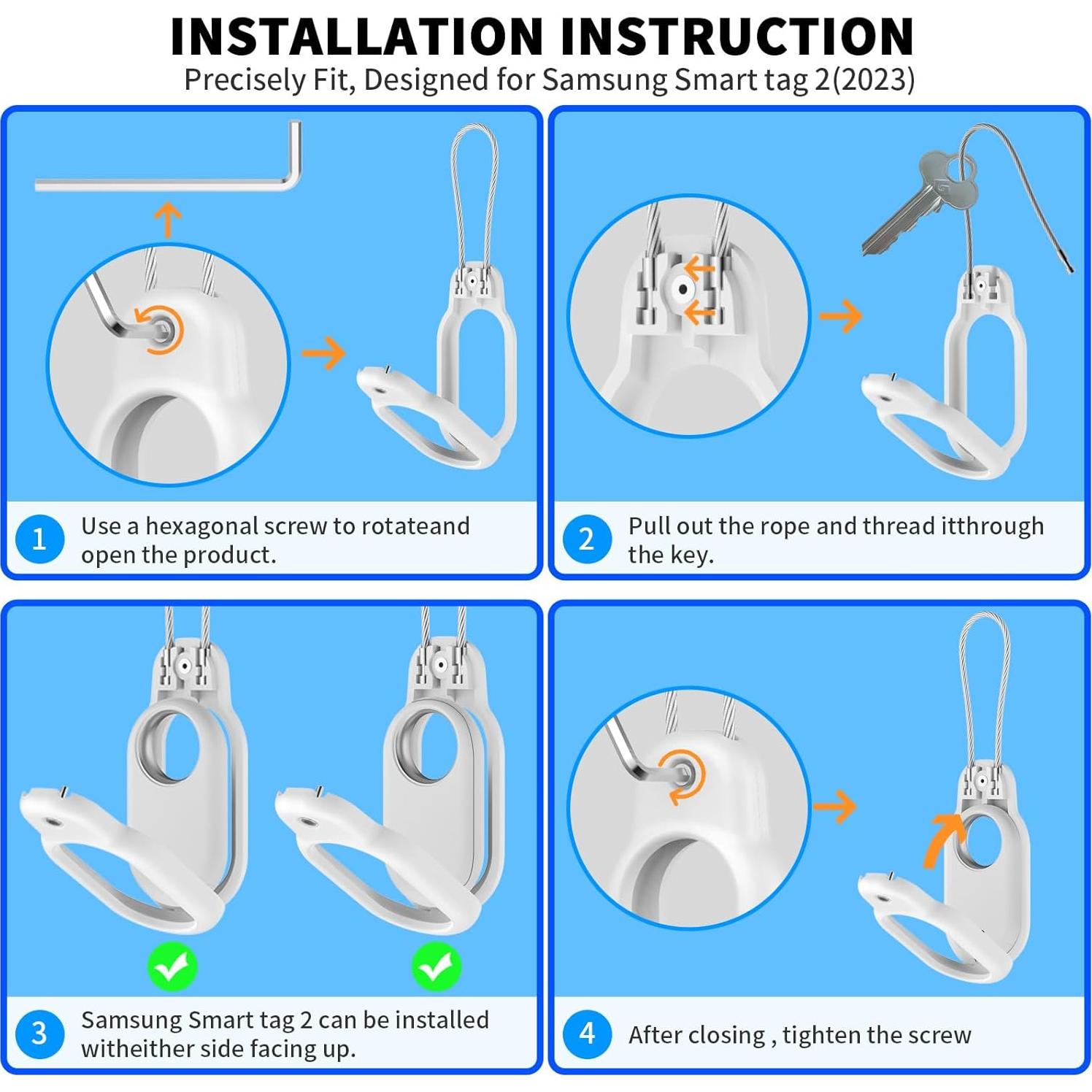 INSTALLATION INSTRUCTION
Precisely Fit, Designed for Samsung Smart tag 2(2023)

1 Use a hexagonal screw to rotateand open the product.

2 Pull out the rope and thread itthrough the key.

3 Samsung Smart tag 2 can be installed witheither side facing up.

4 After closing , tighten the screw