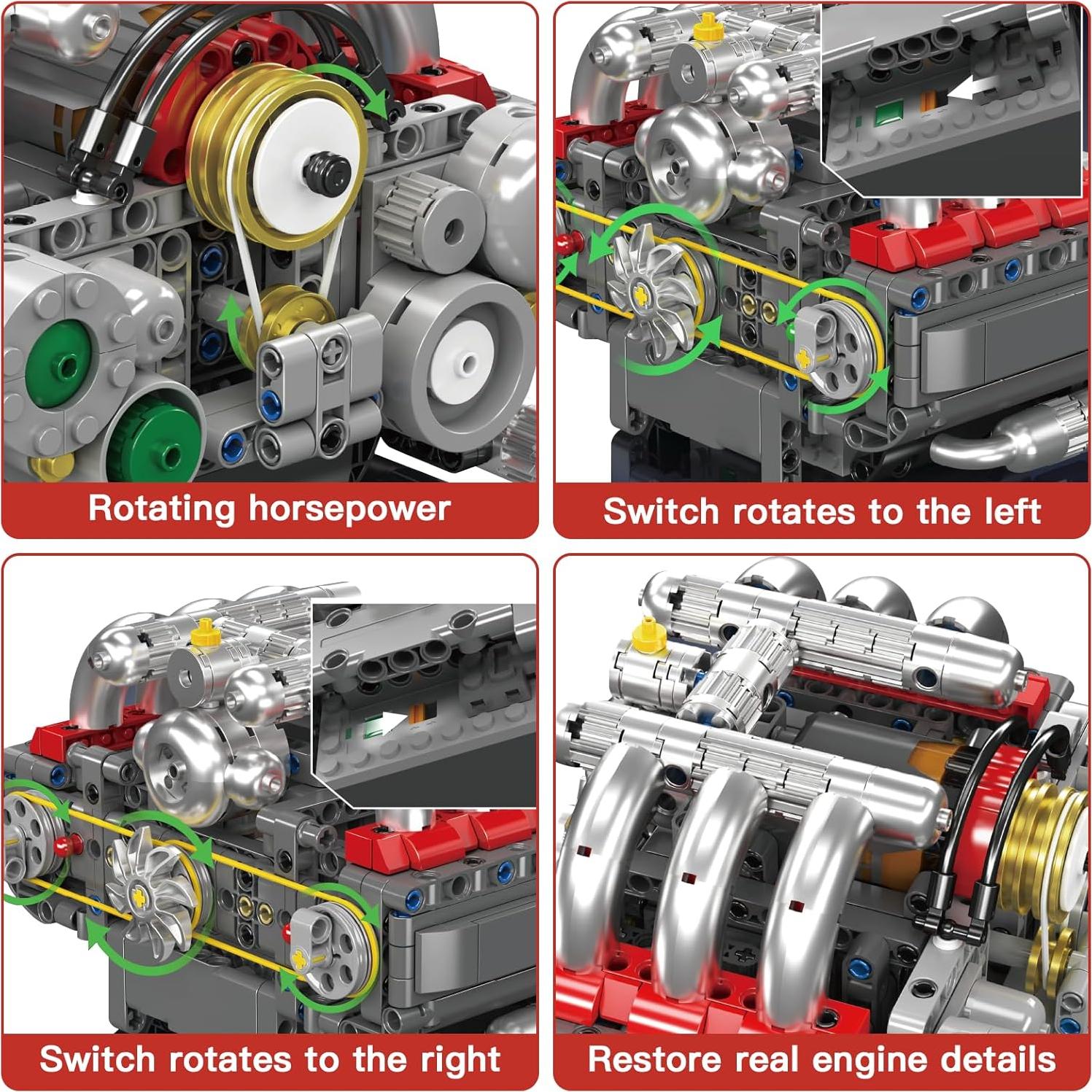 Rotating horsepower

Switch rotates to the left

Switch rotates to the right

Restore real engine details