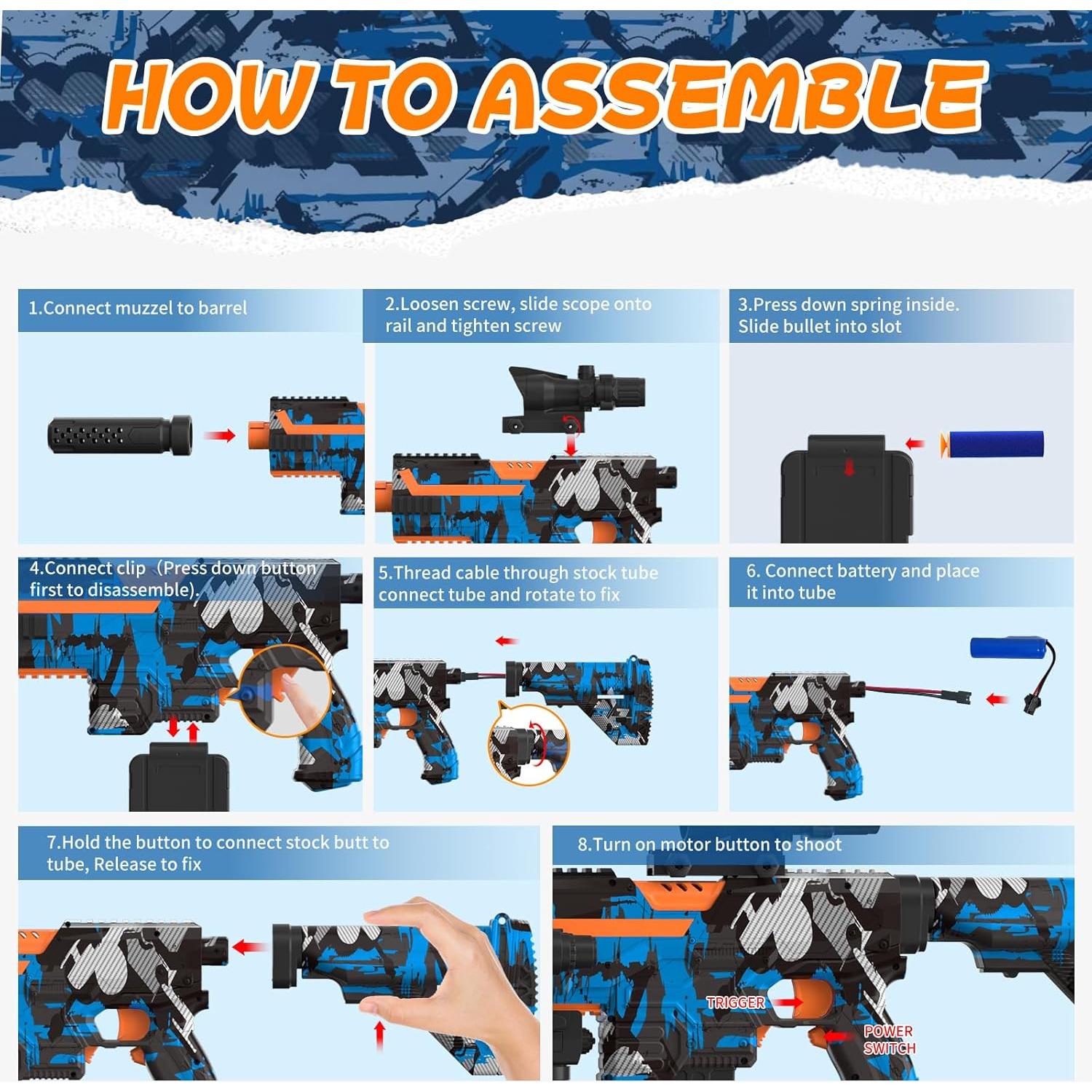 HOW TO ASSEMBLE

1.Connect muzzel to barrel

2.Loosen screw, slide scope onto rail and tighten screw

3.Press down spring inside. Slide bullet into slot

4.Connect clip（Press down button first to disassemble).

5.Thread cable through stock tube connect tube and rotate to fix

6. Connect battery and place it into tube

7.Hold the button to connect stock butt to tube, Release to fix

8.Turn on motor button to shoot

TRIGGER

POWER SWITCH