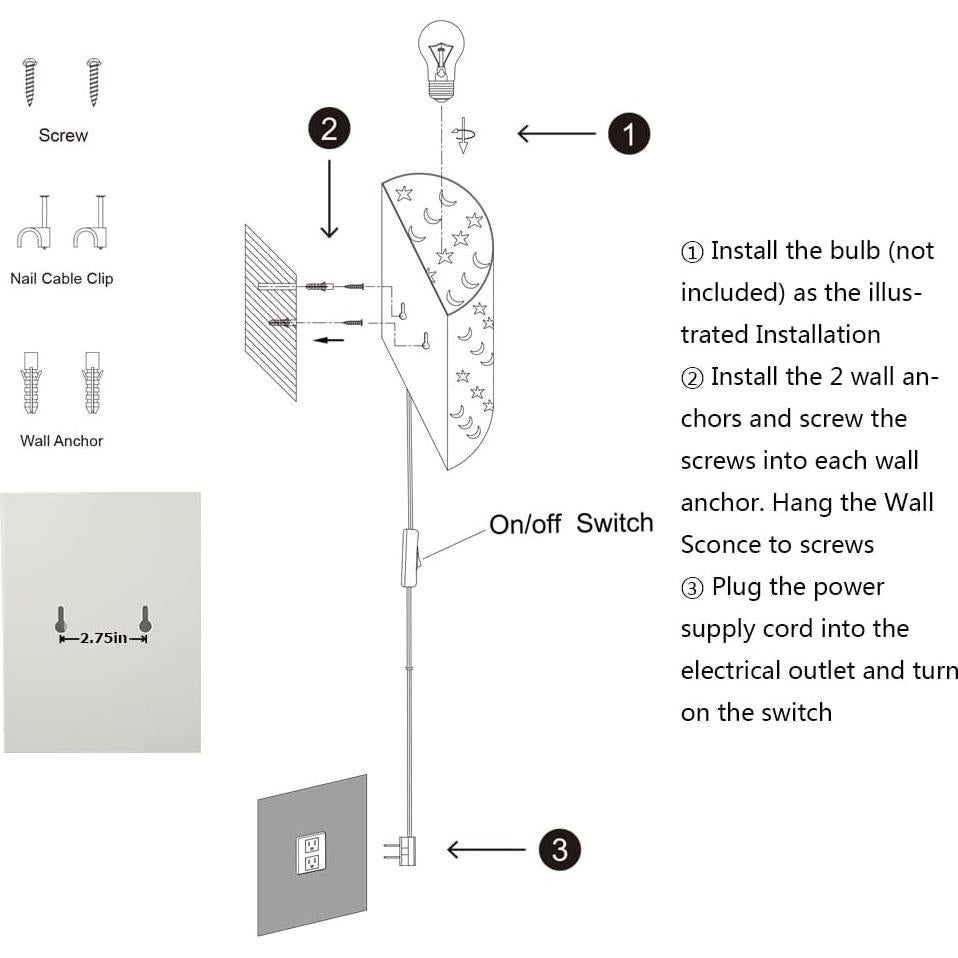 Screw

Nail Cable Clip

Wall Anchor

2.75in

2

1

On/off Switch

3

① Install the bulb (not included) as the illustrated Installation
② Install the 2 wall anchors and screw the screws into each wall anchor. Hang the Wall Sconce to screws
③ Plug the power supply cord into the electrical outlet and turn on the switch