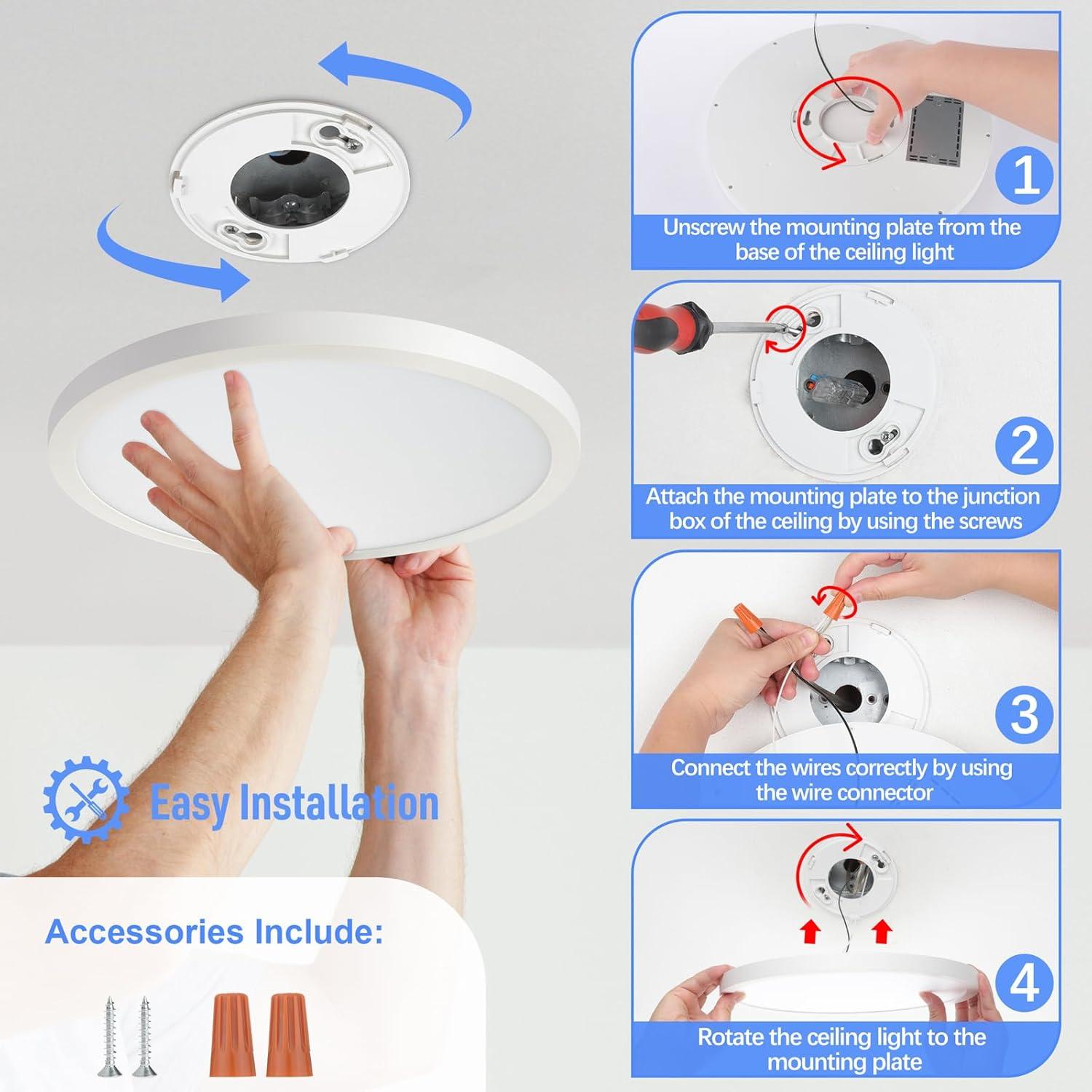 Easy Installation

Accessories Include:

1
Unscrew the mounting plate from the base of the ceiling light

2
Attach the mounting plate to the junction box of the ceiling by using the screws

3
Connect the wires correctly by using the wire connector

4
Rotate the ceiling light to the mounting plate