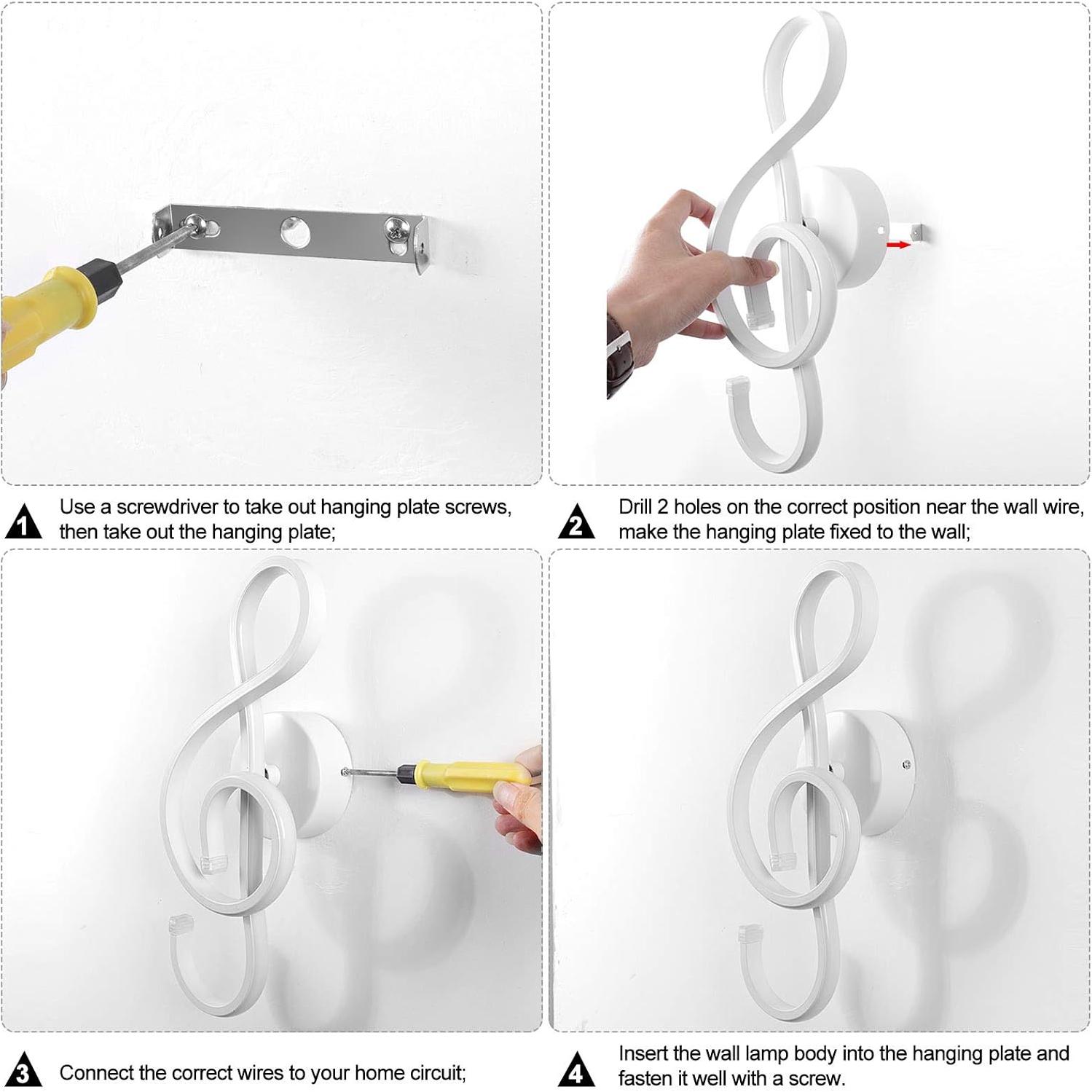 1 Use a screwdriver to take out hanging plate screws, then take out the hanging plate;

2 Drill 2 holes on the correct position near the wall wire, make the hanging plate fixed to the wall;

3 Connect the correct wires to your home circuit;

4 Insert the wall lamp body into the hanging plate and fasten it well with a screw.