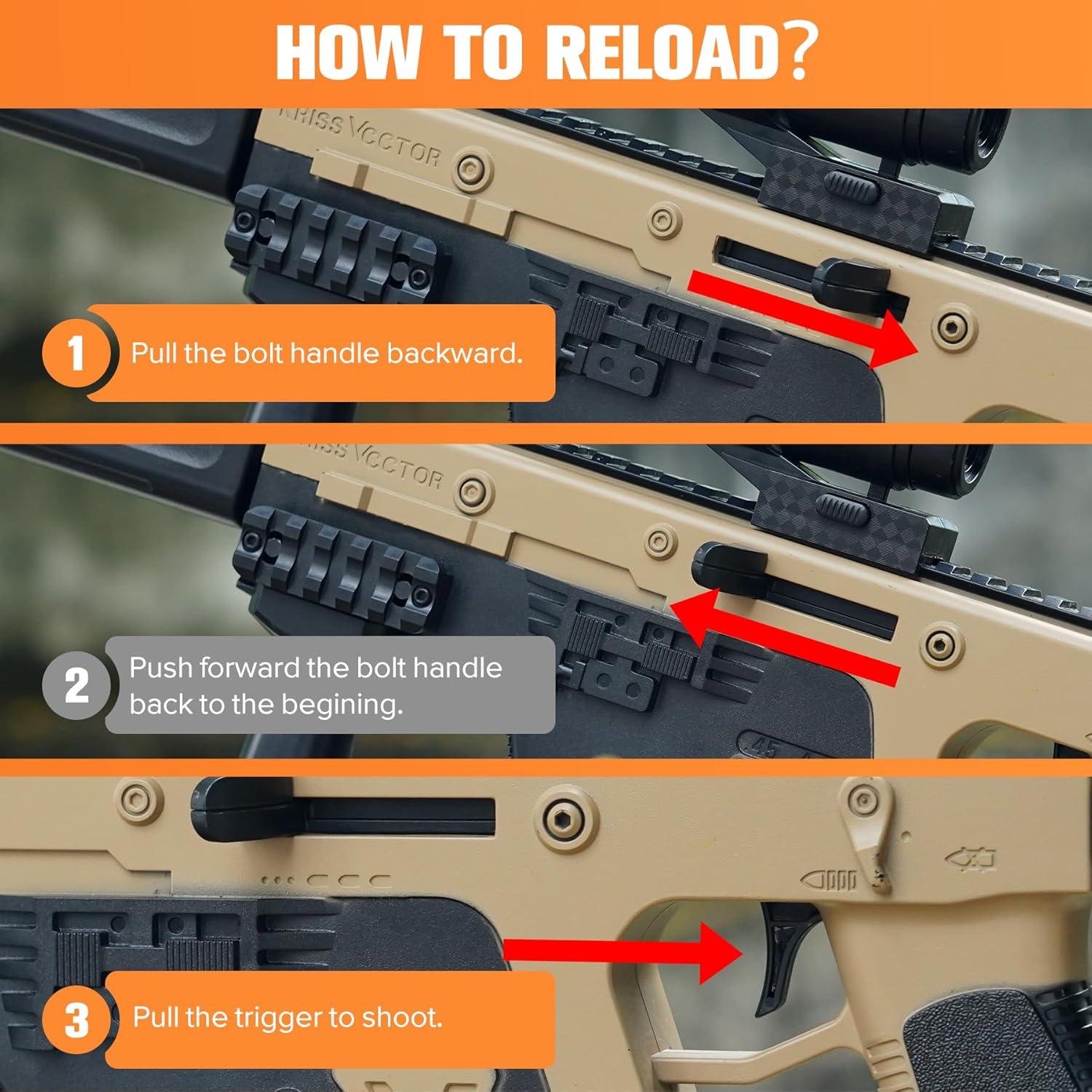 HOW TO RELOAD?

KRISS VECTOR

1 Pull the bolt handle backward.

KRISS VECTOR

2 Push forward the bolt handle back to the begining.

.45

3 Pull the trigger to shoot.