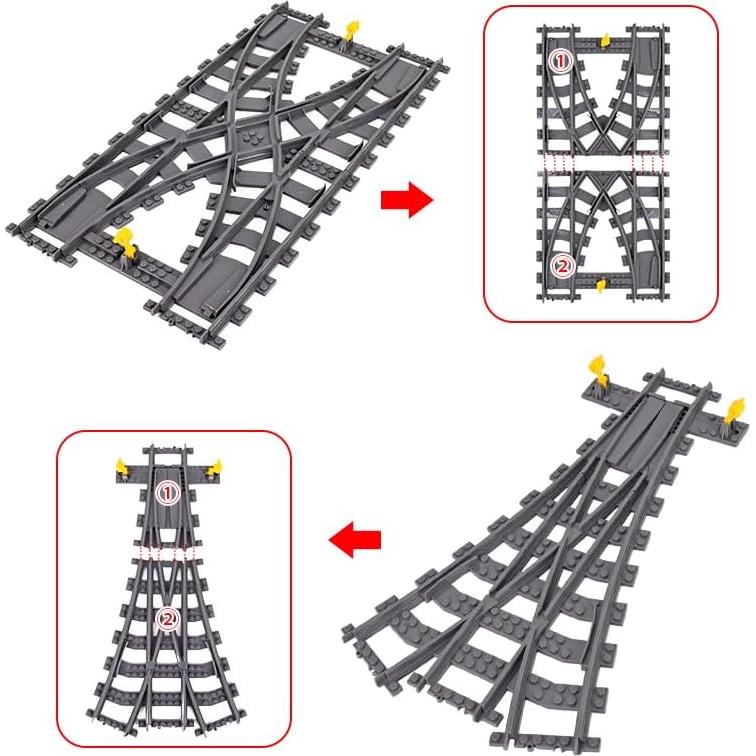 ①
②
①
②