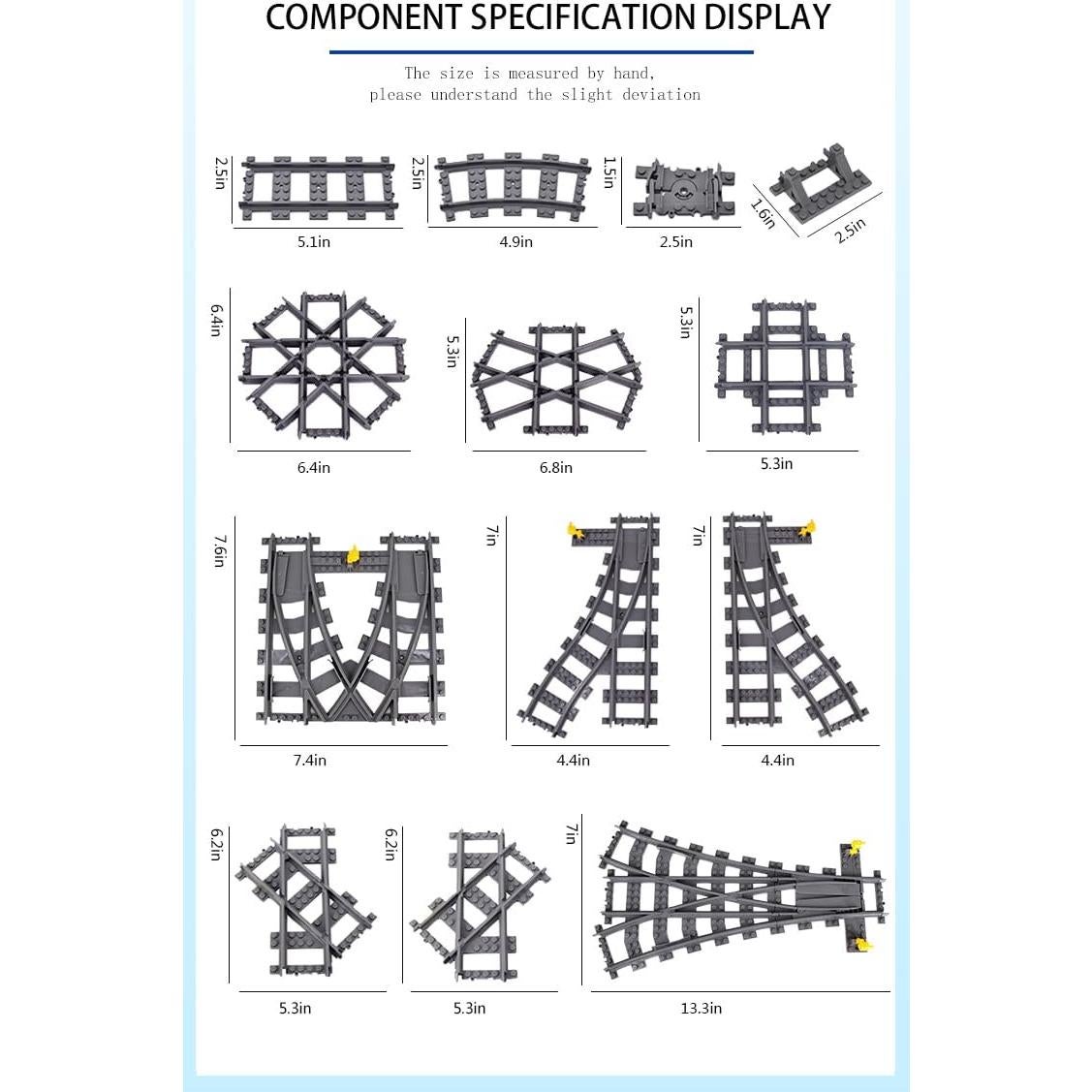 COMPONENT SPECIFICATION DISPLAY

The size is measured by hand,
please understand the slight deviation

2.5in
5.1in
2.5in
4.9in
1.5in
2.5in
1.6in
2.5in

6.4in
6.4in
5.3in
6.8in
5.3in
5.3in

7.6in
7.4in
7in
4.4in
7in
4.4in

6.2in
5.3in
6.2in
5.3in
7in
13.3in