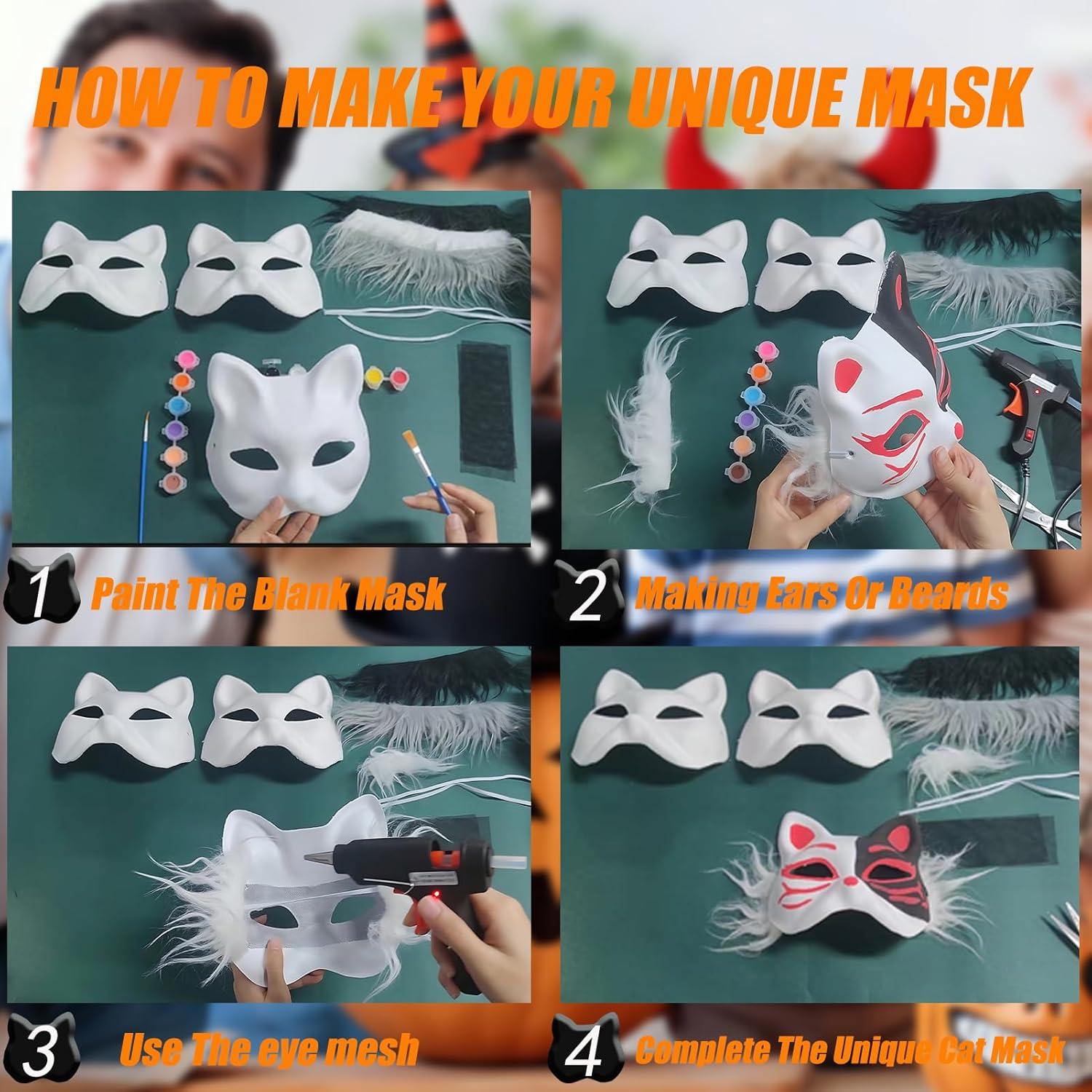 HOW TO MAKE YOUR UNIQUE MASK

1 Paint The Blank Mask

2 Making Ears Or Beards

3 Use The eye mesh

4 Complete The Unique Cat Mask