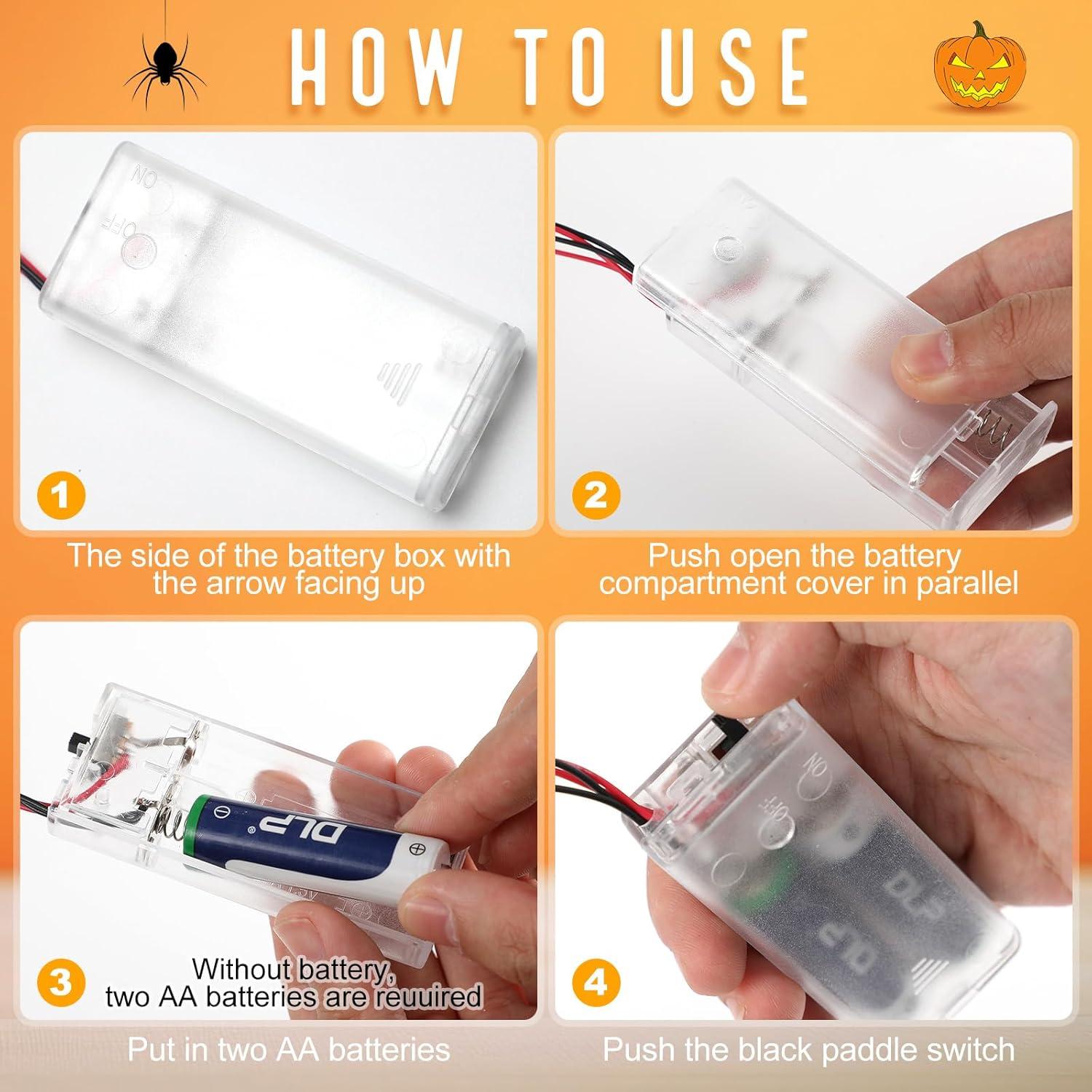 HOW TO USE

ON
OFF

1

The side of the battery box with the arrow facing up

2

Push open the battery compartment cover in parallel

DLP

3

Without battery, two AA batteries are reuuired

Put in two AA batteries

ON
OFF
DLP
DLP

4

Push the black paddle switch