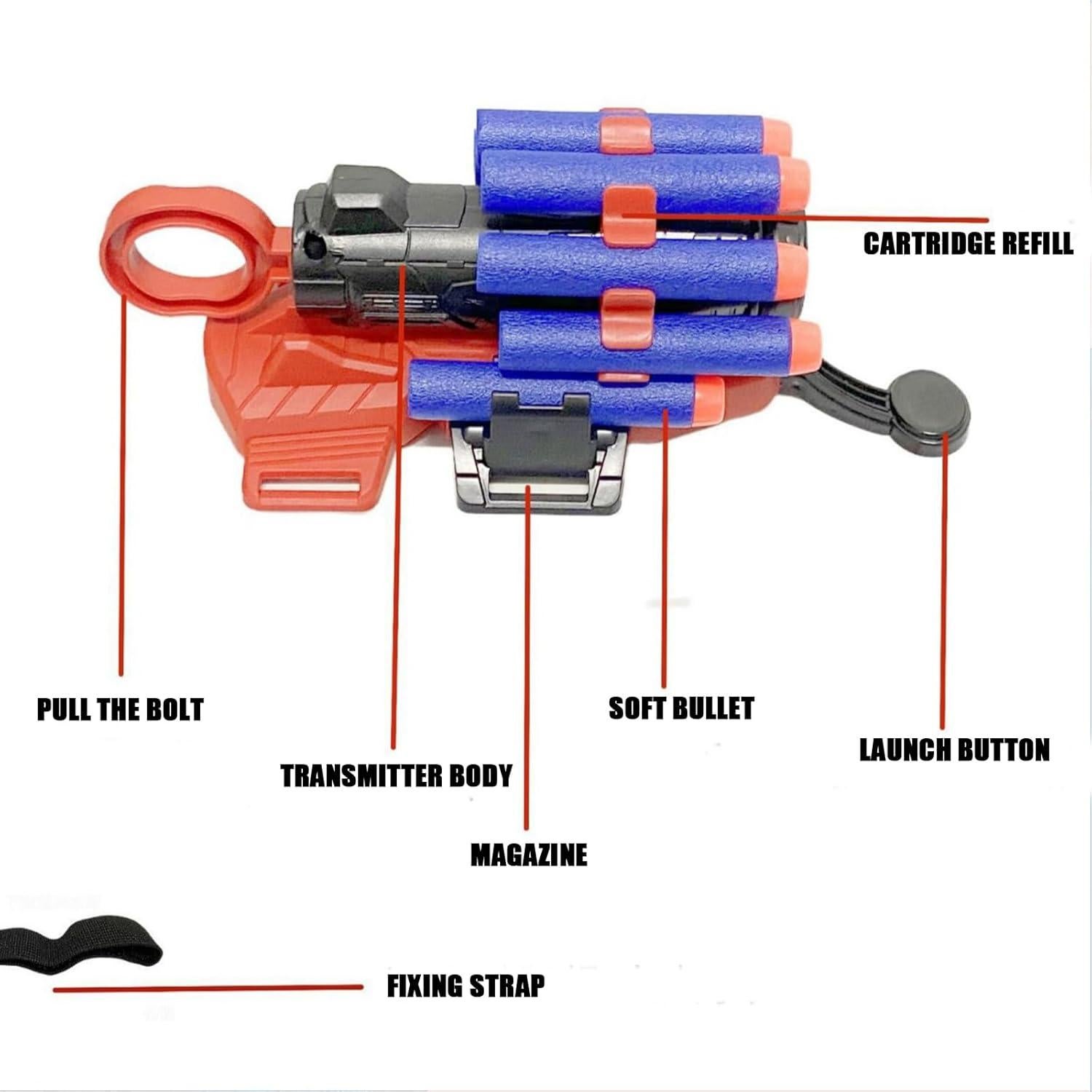 CARTRIDGE REFILL

PULL THE BOLT

SOFT BULLET

LAUNCH BUTTON

TRANSMITTER BODY

MAGAZINE

FIXING STRAP