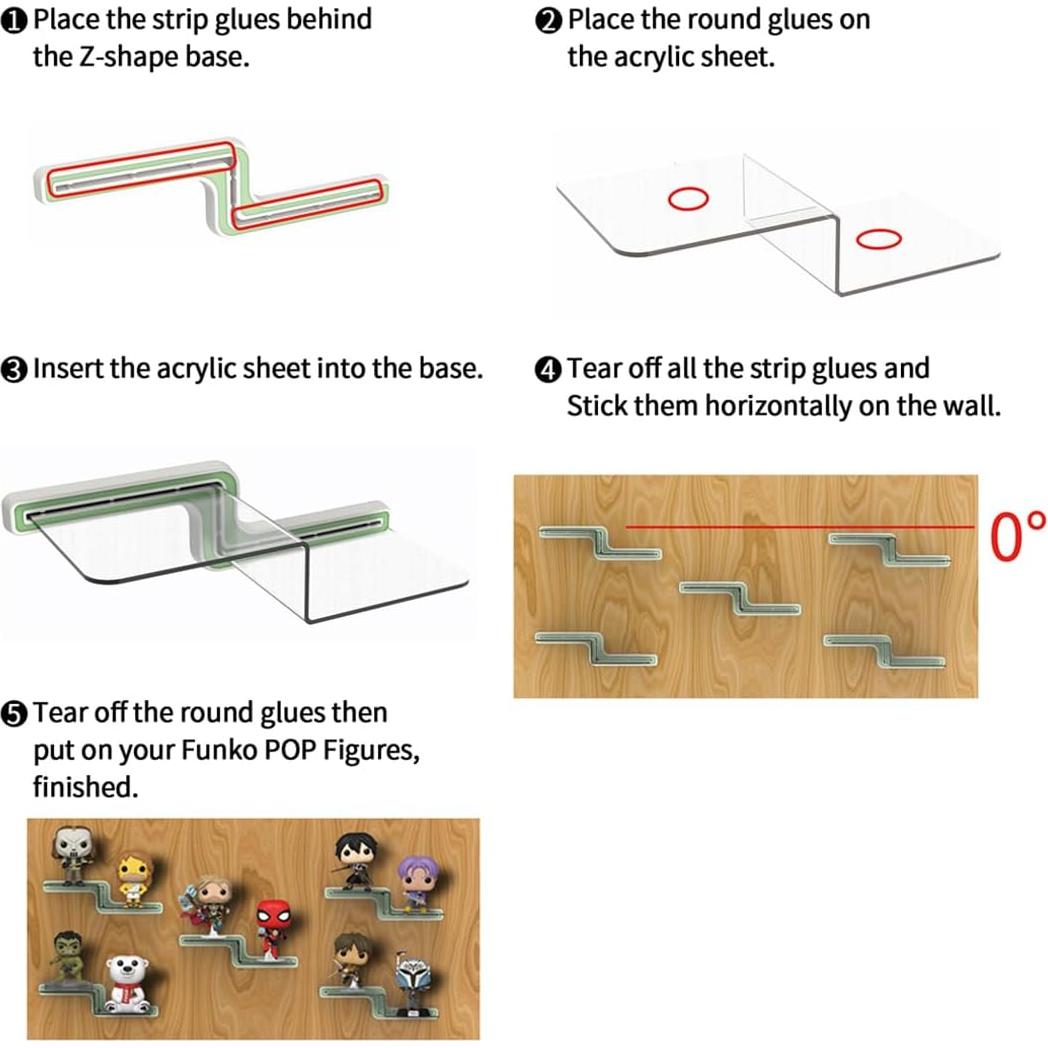 ❶ Place the strip glues behind the Z-shape base.

❷ Place the round glues on the acrylic sheet.

❸ Insert the acrylic sheet into the base.

❹ Tear off all the strip glues and Stick them horizontally on the wall.

0°

❺ Tear off the round glues then put on your Funko POP Figures, finished.