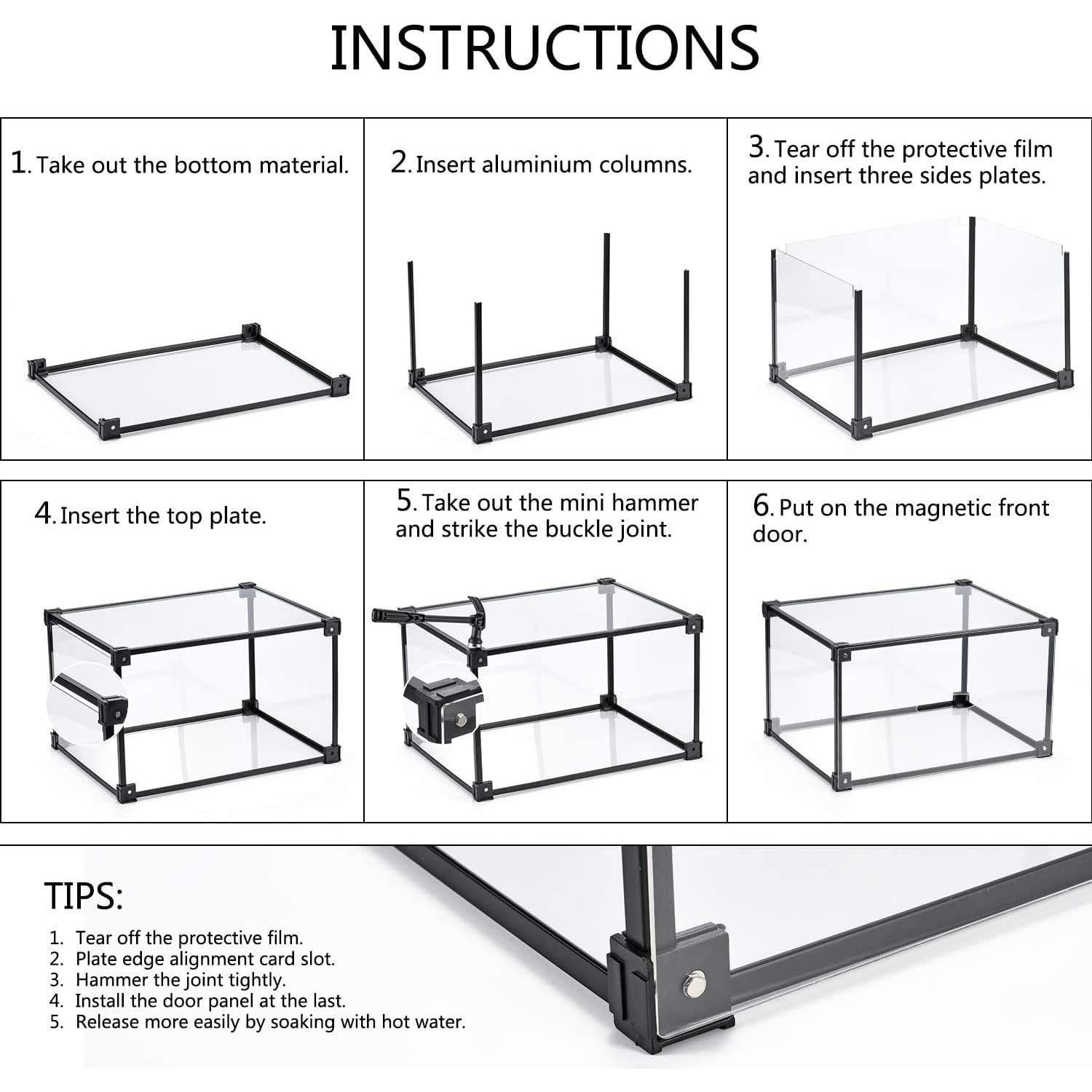 INSTRUCTIONS

1. Take out the bottom material.

2. Insert aluminium columns.

3. Tear off the protective film and insert three sides plates.

4. Insert the top plate.

5. Take out the mini hammer and strike the buckle joint.

6. Put on the magnetic front door.

TIPS:

1. Tear off the protective film.
2. Plate edge alignment card slot.
3. Hammer the joint tightly.
4. Install the door panel at the last.
5. Release more easily by soaking with hot water.