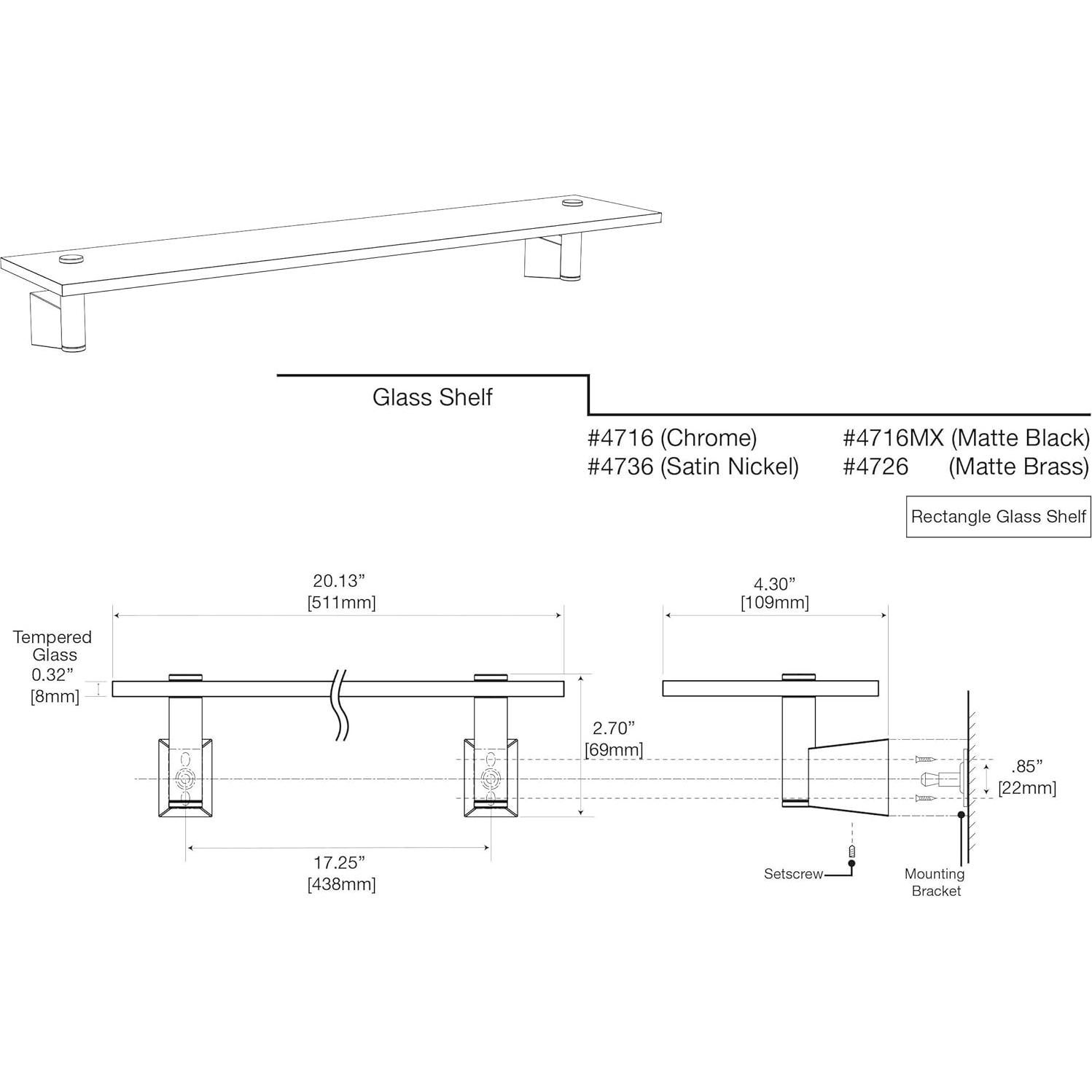 Glass Shelf

#4716 (Chrome)
#4736 (Satin Nickel)

#4716MX (Matte Black)
#4726 (Matte Brass)

Rectangle Glass Shelf

20.13”
[511mm]

Tempered Glass
0.32”
[8mm]

2.70”
[69mm]

17.25”
[438mm]

4.30”
[109mm]

.85”
[22mm]

Setscrew

Mounting Bracket