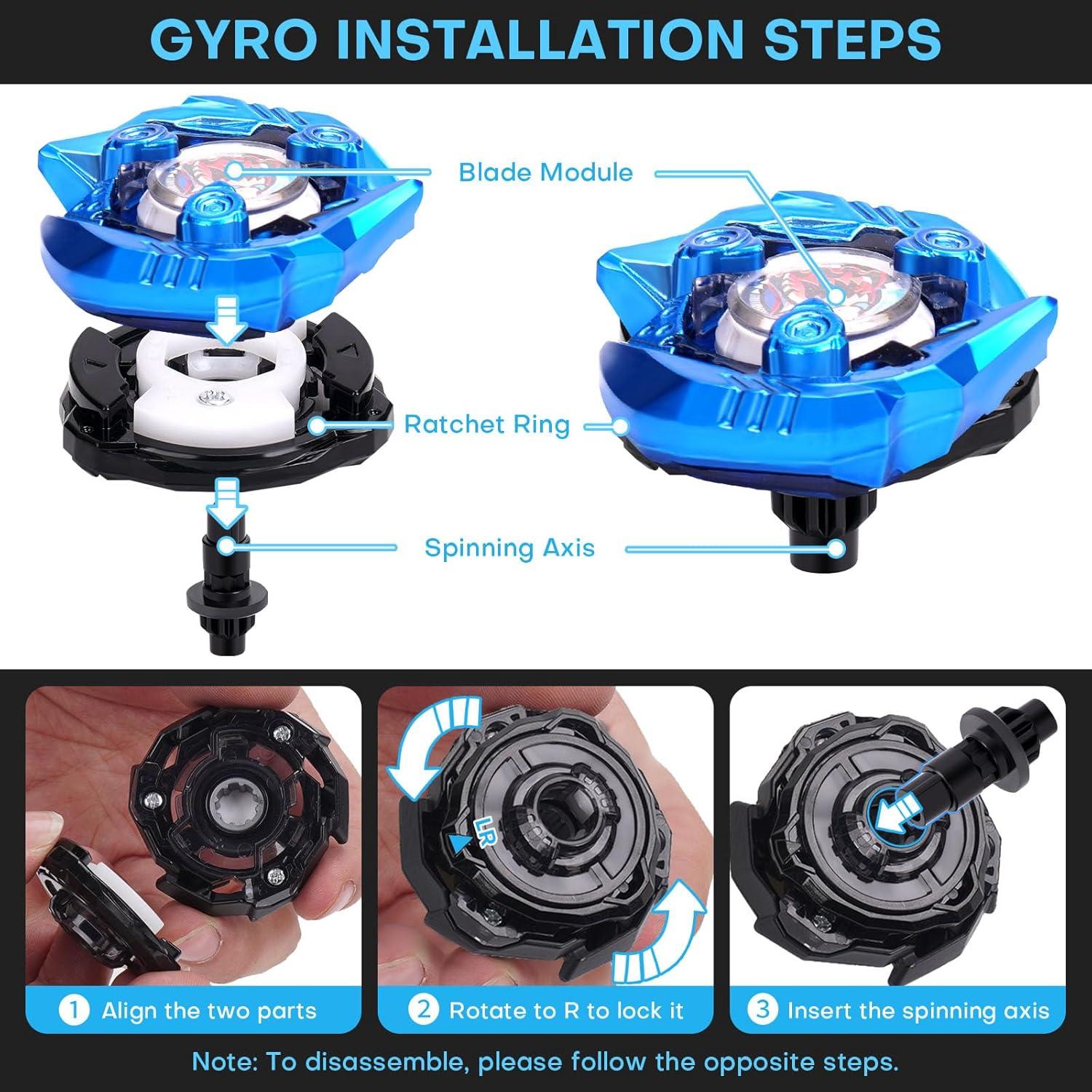 GYRO INSTALLATION STEPS

Blade Module

Ratchet Ring

Spinning Axis

LR

1 Align the two parts

2 Rotate to R to lock it

3 Insert the spinning axis

Note: To disassemble, please follow the opposite steps.