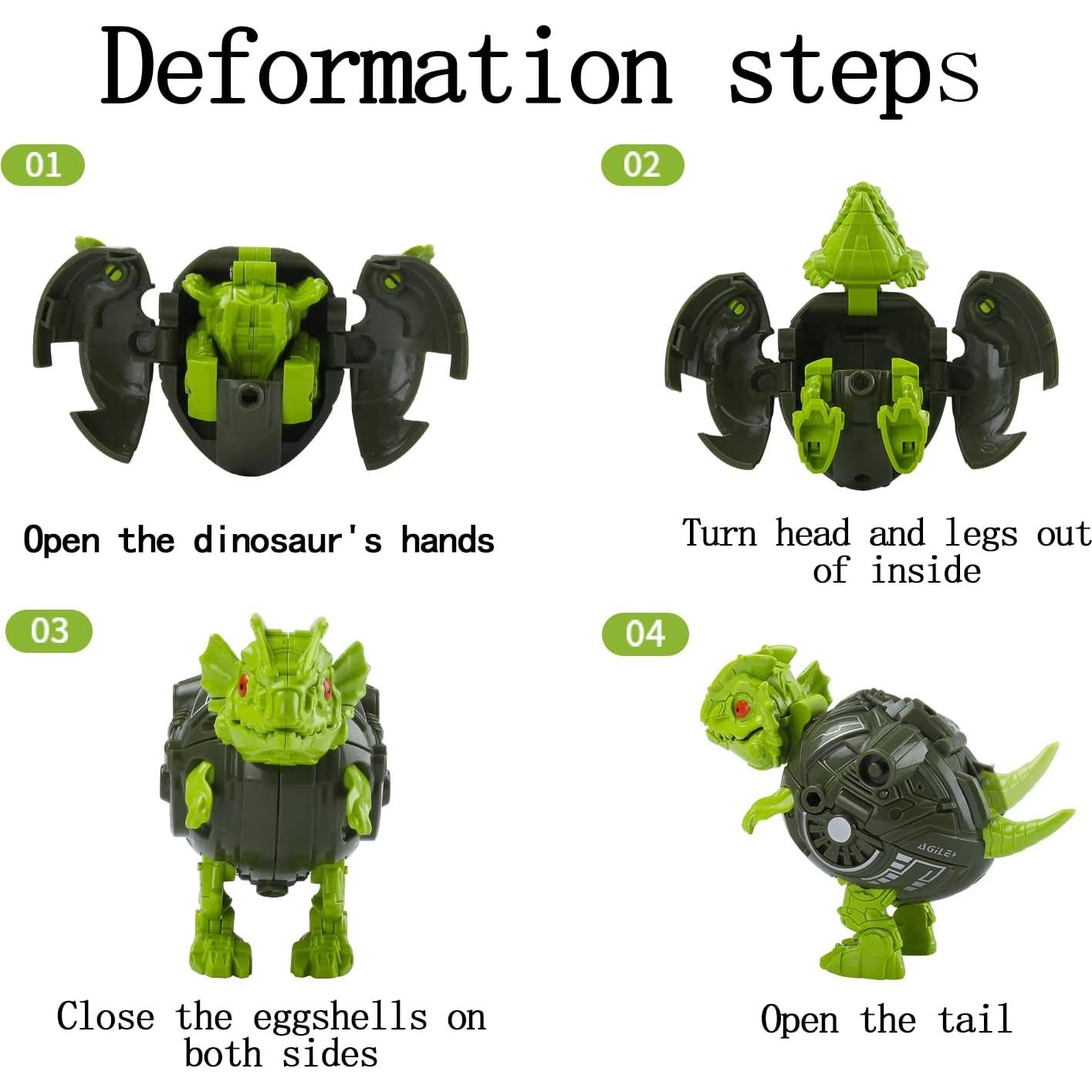 Deformation steps

01

Open the dinosaur's hands

02

Turn head and legs out of inside

03

Close the eggshells on both sides

04

AGILE

Open the tail