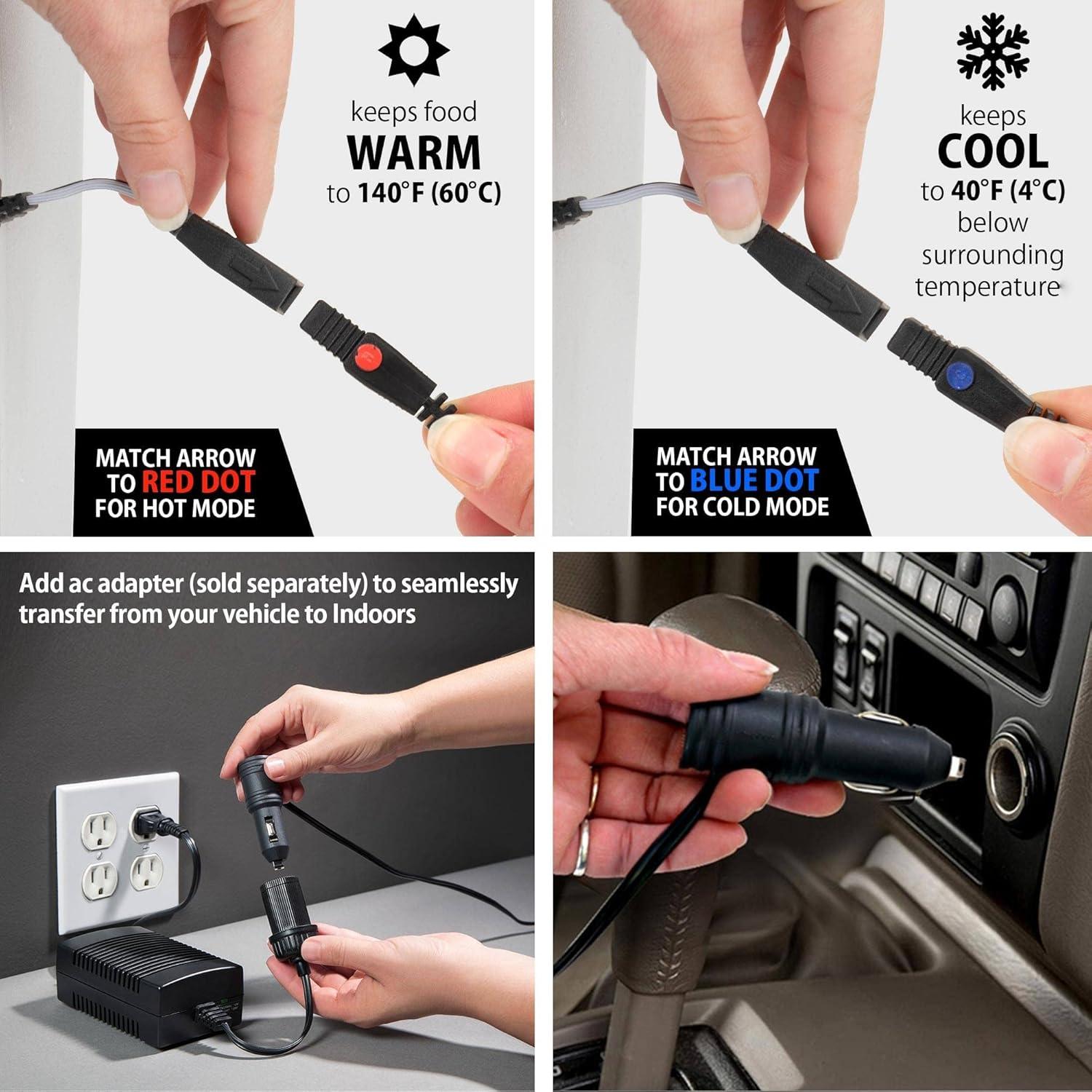 keeps food
WARM
to 140°F (60°C)

MATCH ARROW
TO RED DOT
FOR HOT MODE

keeps
COOL
to 40°F (4°C)
below
surrounding
temperature

MATCH ARROW
TO BLUE DOT
FOR COLD MODE

Add ac adapter (sold separately) to seamlessly transfer from your vehicle to Indoors