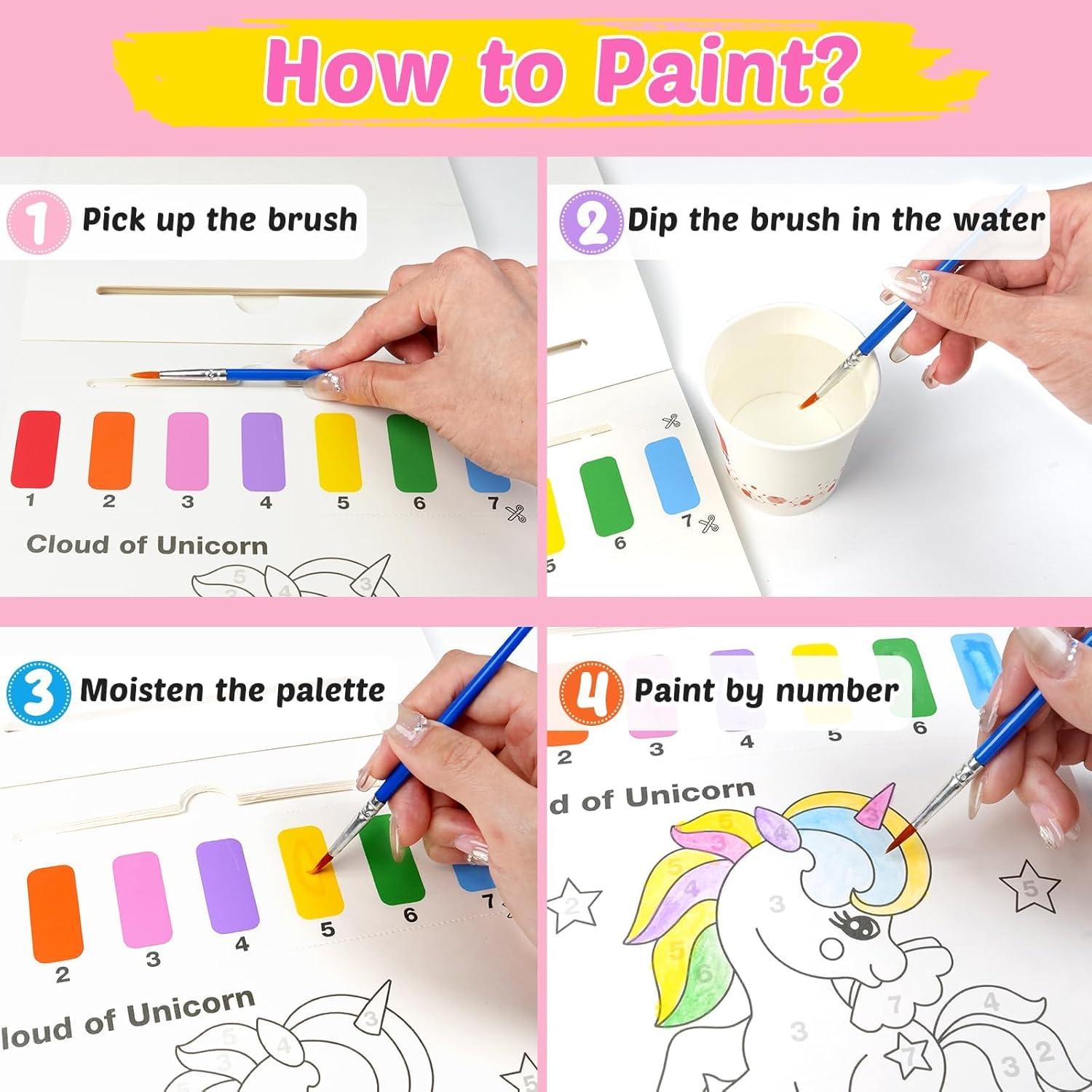 How to Paint?

1 Pick up the brush

1 2 3 4 5 6 7

Cloud of Unicorn

2 Dip the brush in the water

5 6 7

3 Moisten the palette

2 3 4 5 6 7

loud of Unicorn

4 Paint by number

2 3 4 5 6

d of Unicorn