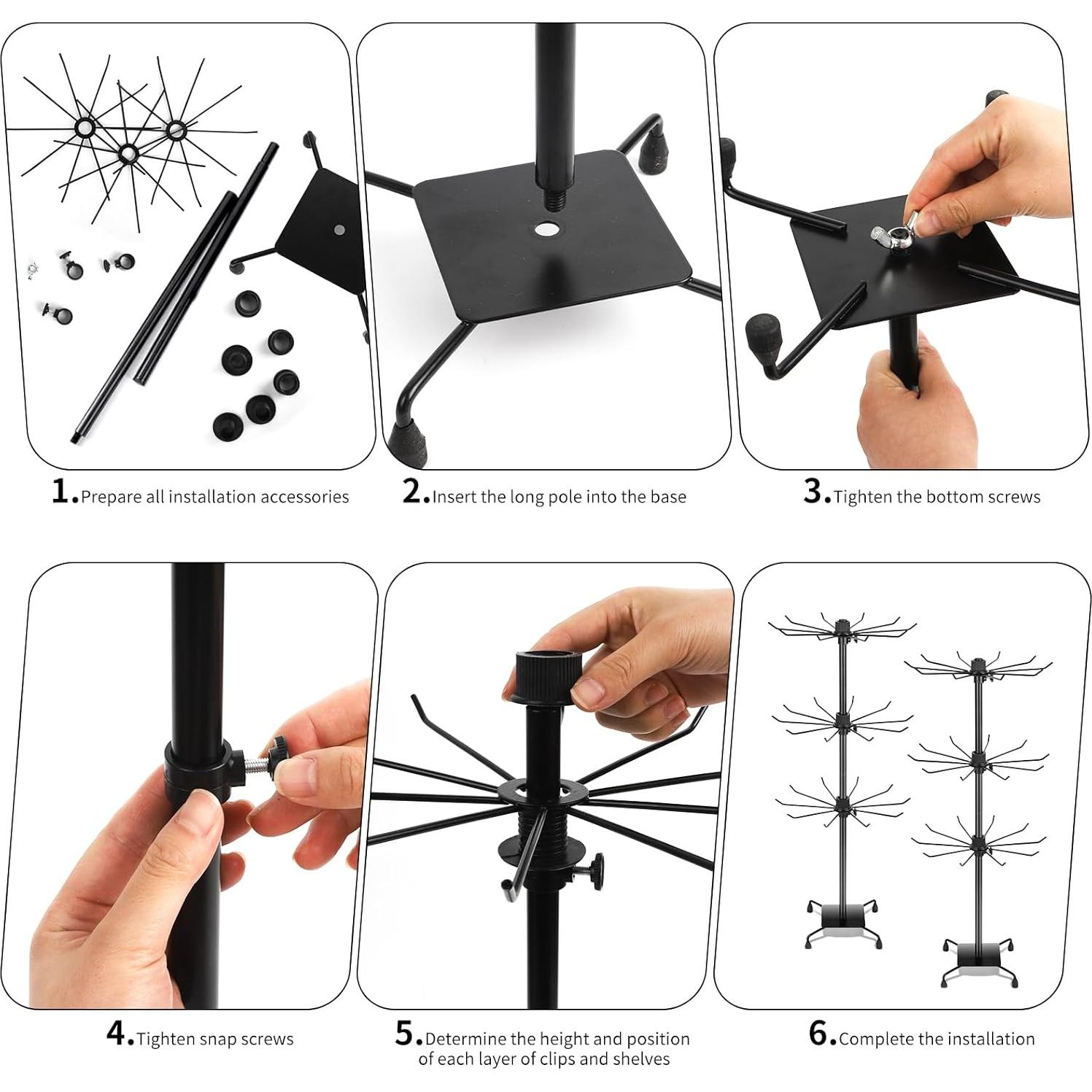 1.Prepare all installation accessories

2.Insert the long pole into the base

3.Tighten the bottom screws

4.Tighten snap screws

5.Determine the height and position of each layer of clips and shelves

6.Complete the installation