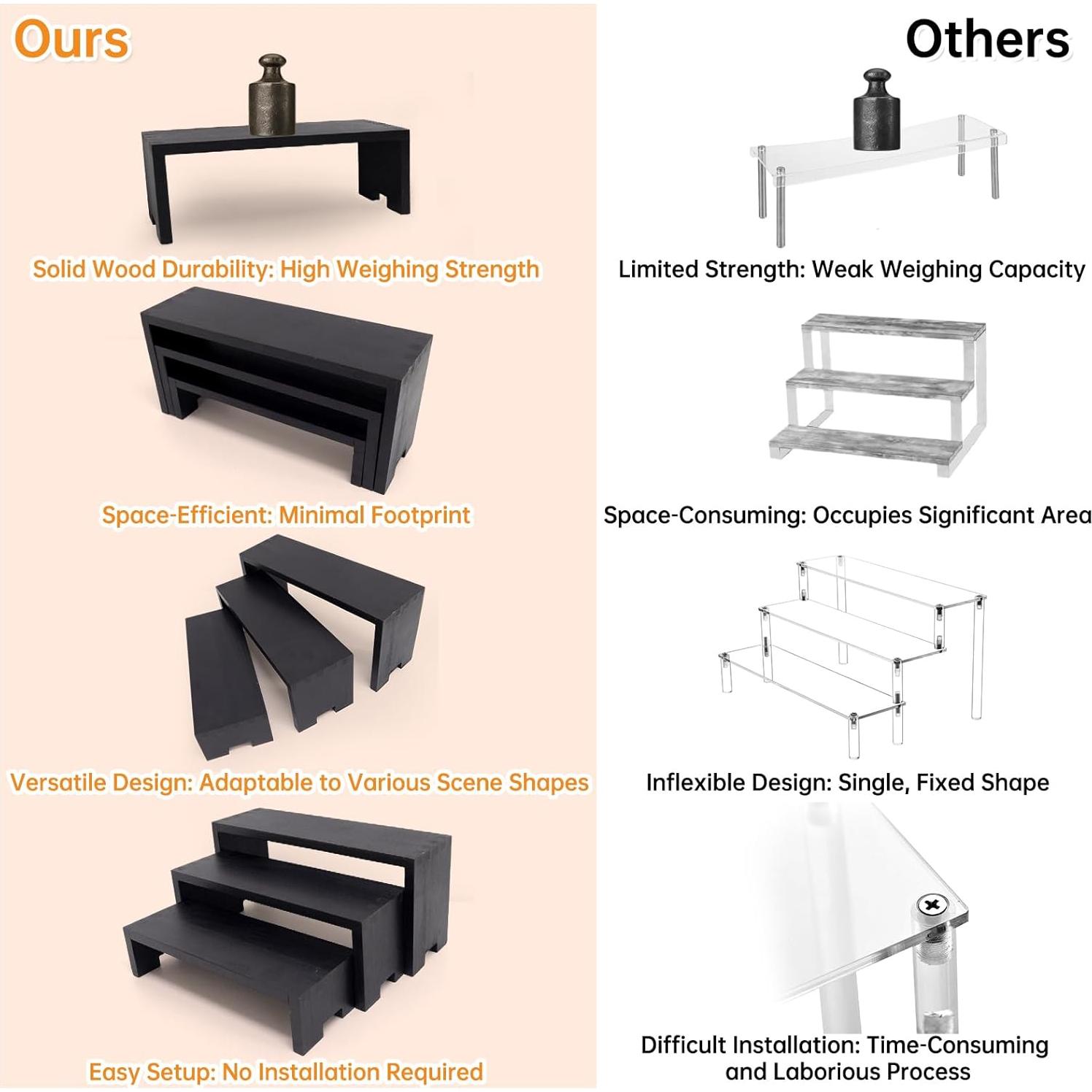 Ours

Solid Wood Durability: High Weighing Strength

Space-Efficient: Minimal Footprint

Versatile Design: Adaptable to Various Scene Shapes

Easy Setup: No Installation Required

Others

Limited Strength: Weak Weighing Capacity

Space-Consuming: Occupies Significant Area

Inflexible Design: Single, Fixed Shape

Difficult Installation: Time-Consuming and Laborious Process