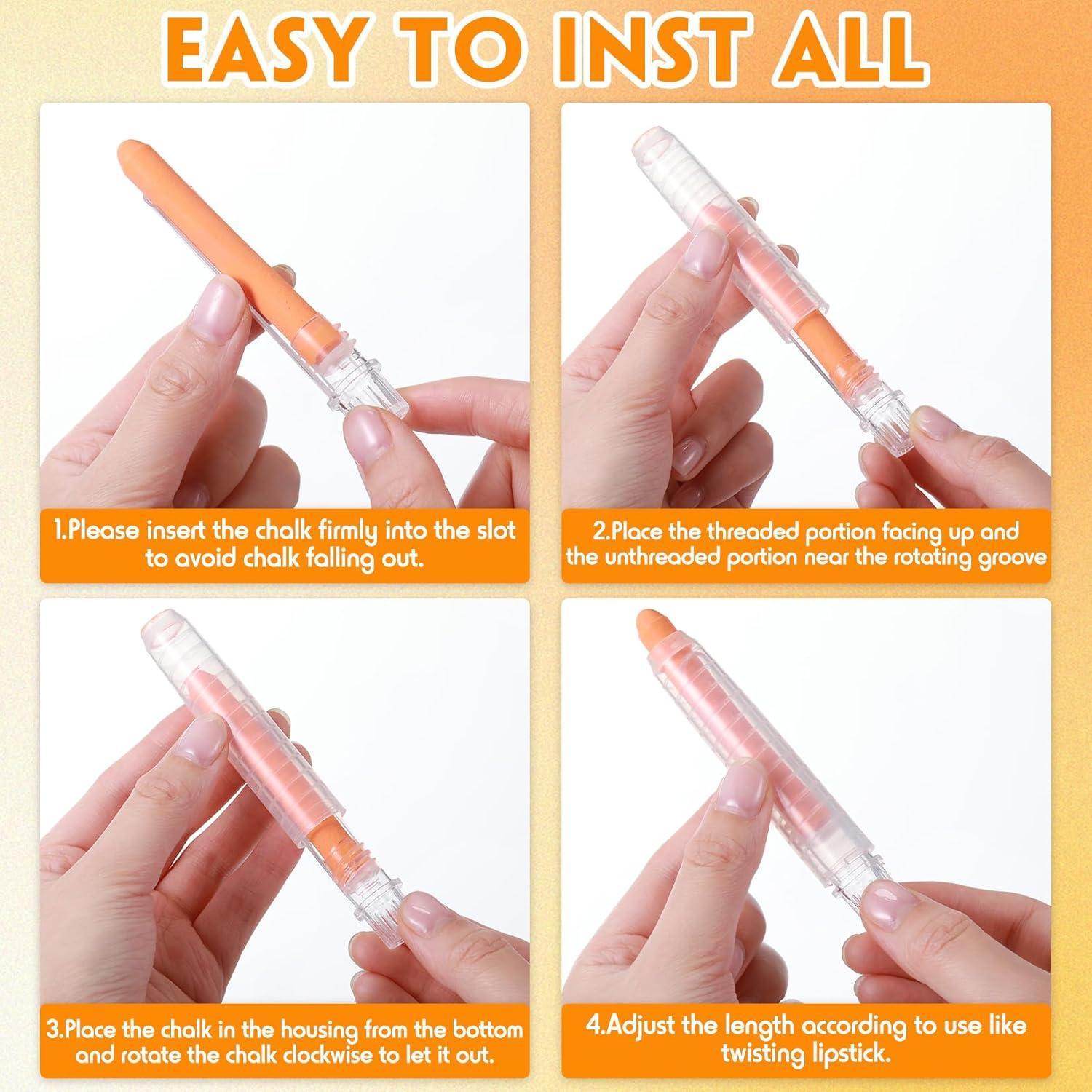 EASY TO INST ALL

1.Please insert the chalk firmly into the slot to avoid chalk falling out.

2.Place the threaded portion facing up and the unthreaded portion near the rotating groove

3.Place the chalk in the housing from the bottom and rotate the chalk clockwise to let it out.

4.Adjust the length according to use like twisting lipstick.