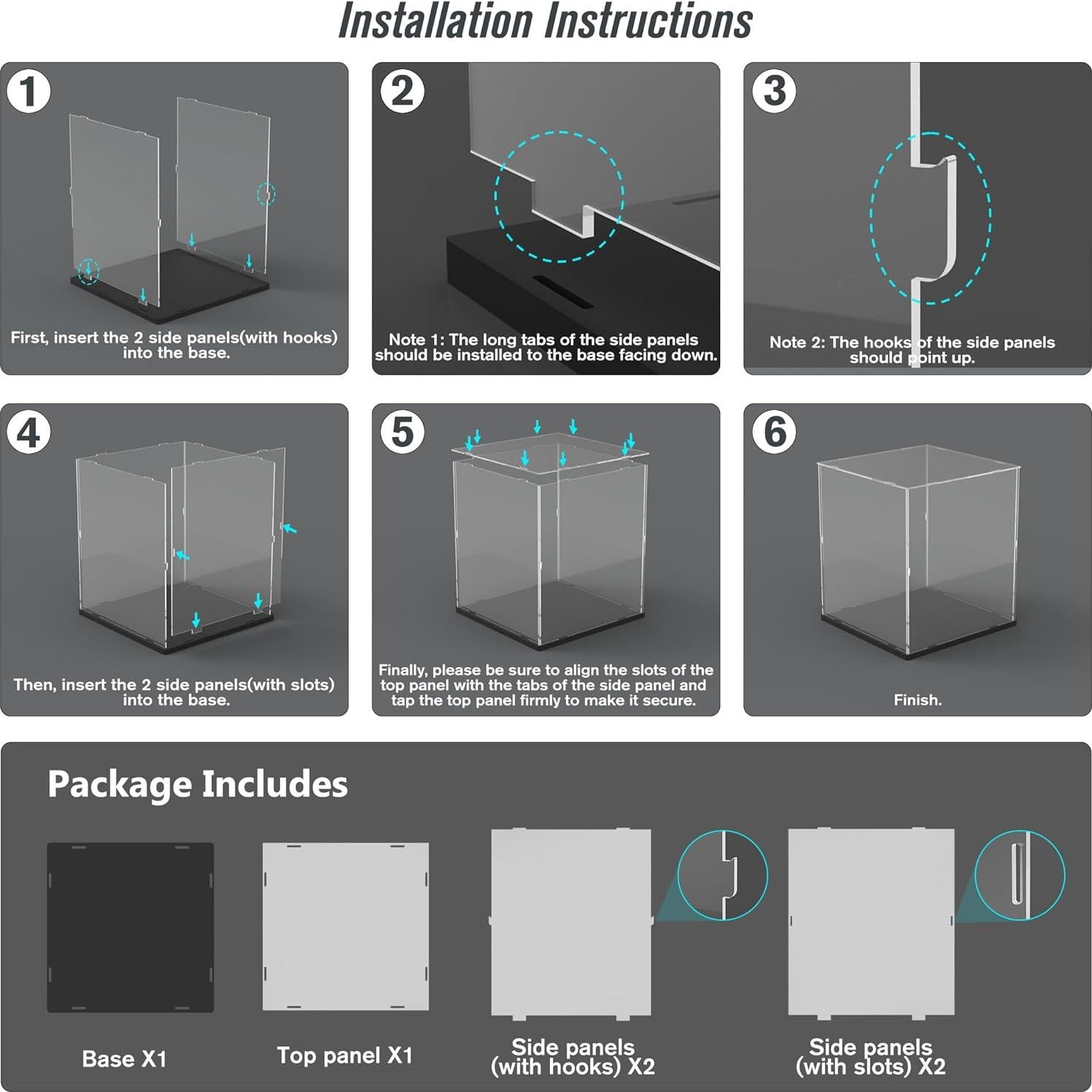 Installation Instructions

1

First, insert the 2 side panels(with hooks) into the base.

2

Note 1: The long tabs of the side panels should be installed to the base facing down.

3

Note 2: The hooks of the side panels should point up.

4

Then, insert the 2 side panels(with slots) into the base.

5

Finally, please be sure to align the slots of the top panel with the tabs of the side panel and tap the top panel firmly to make it secure.

6

Finish.

Package Includes

Base X1

Top panel X1

Side panels (with hooks) X2

Side panels (with slots) X2