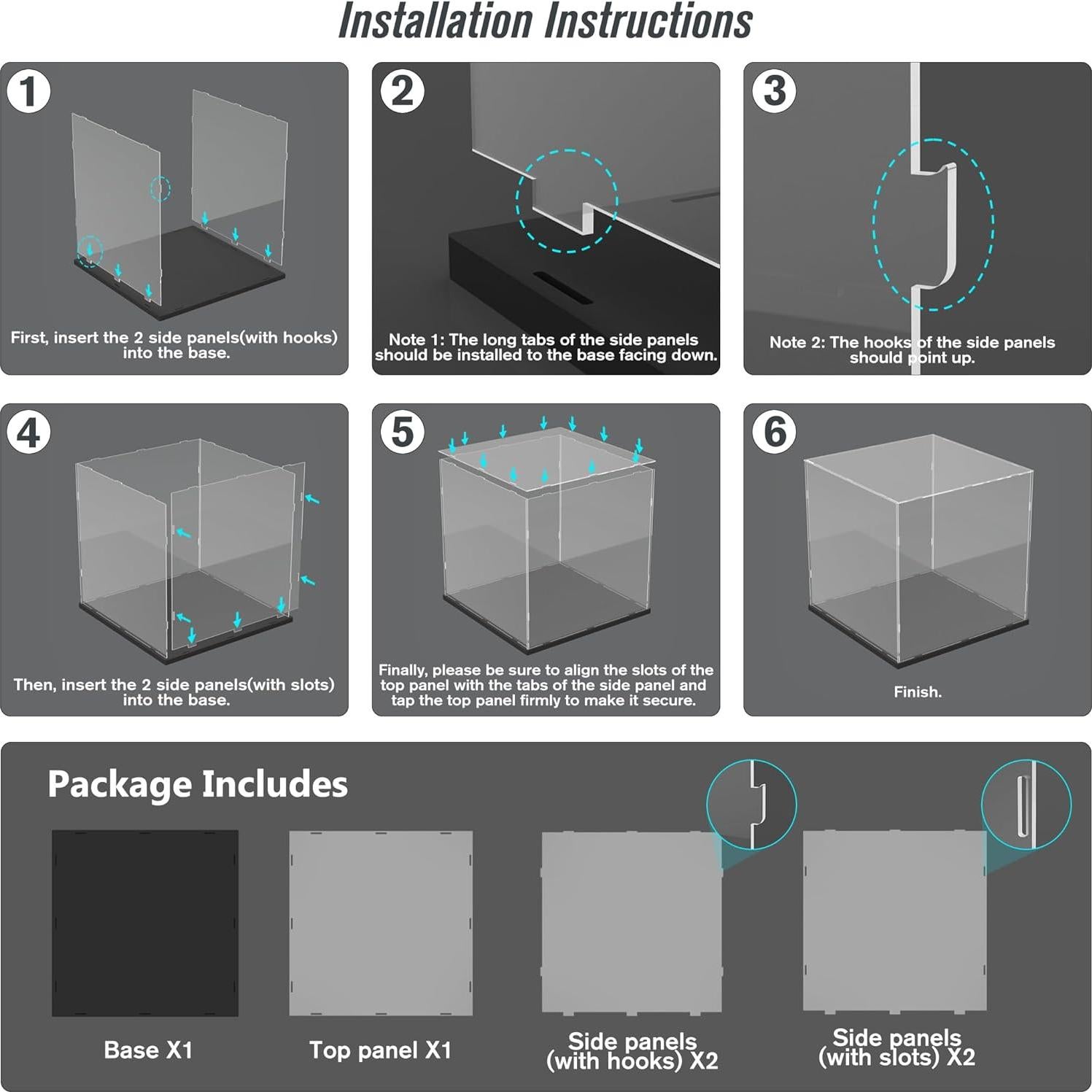 Installation Instructions

1

First, insert the 2 side panels(with hooks) into the base.

2

Note 1: The long tabs of the side panels should be installed to the base facing down.

3

Note 2: The hooks of the side panels should point up.

4

Then, insert the 2 side panels(with slots) into the base.

5

Finally, please be sure to align the slots of the top panel with the tabs of the side panel and tap the top panel firmly to make it secure.

6

Finish.

Package Includes

Base X1

Top panel X1

Side panels (with hooks) X2

Side panels (with slots) X2