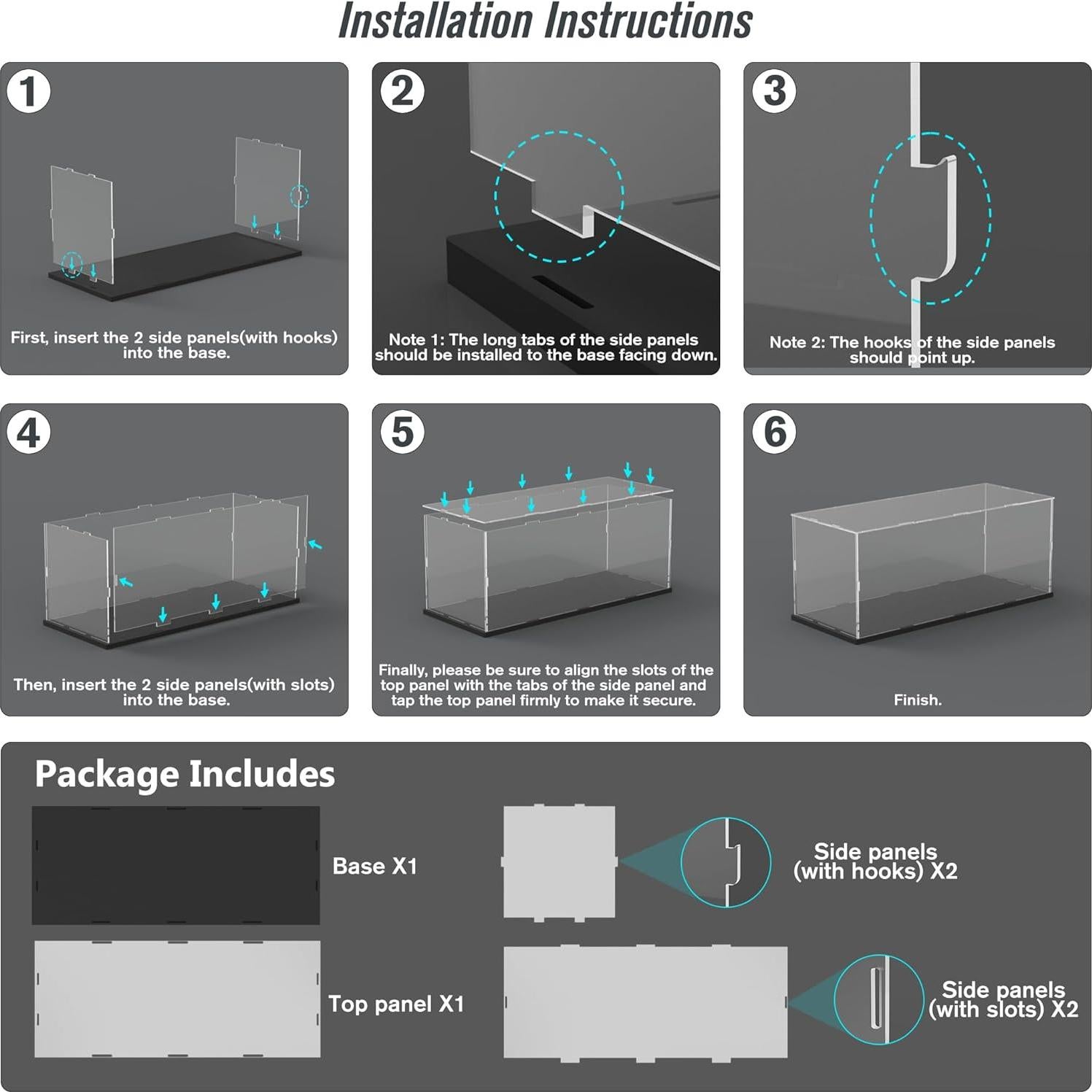 Installation Instructions

1

First, insert the 2 side panels(with hooks) into the base.

2

Note 1: The long tabs of the side panels should be installed to the base facing down.

3

Note 2: The hooks of the side panels should point up.

4

Then, insert the 2 side panels(with slots) into the base.

5

Finally, please be sure to align the slots of the top panel with the tabs of the side panel and tap the top panel firmly to make it secure.

6

Finish.

Package Includes

Base X1

Top panel X1

Side panels (with hooks) X2

Side panels (with slots) X2