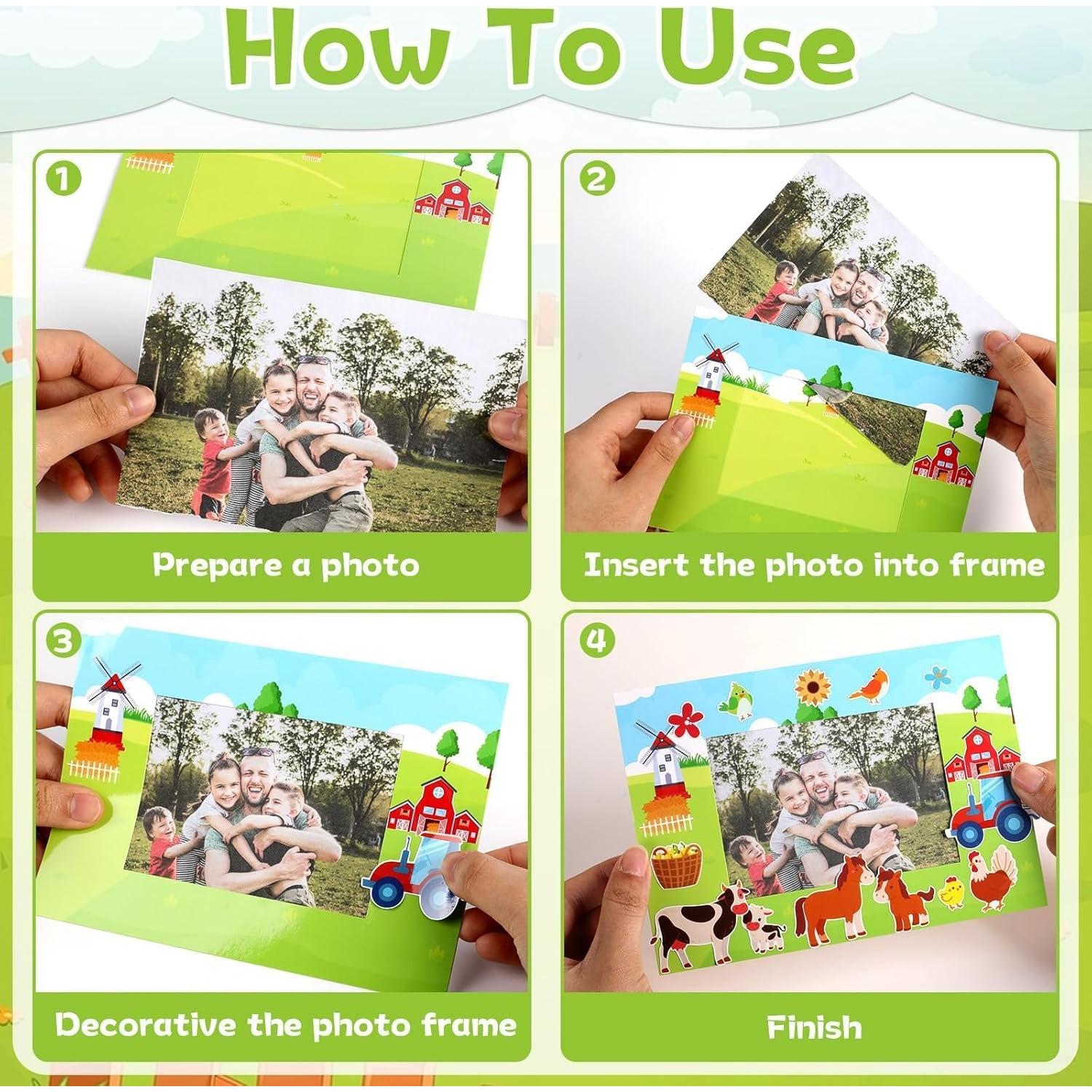 How To Use

1
Prepare a photo

2
Insert the photo into frame

3
Decorative the photo frame

4
Finish