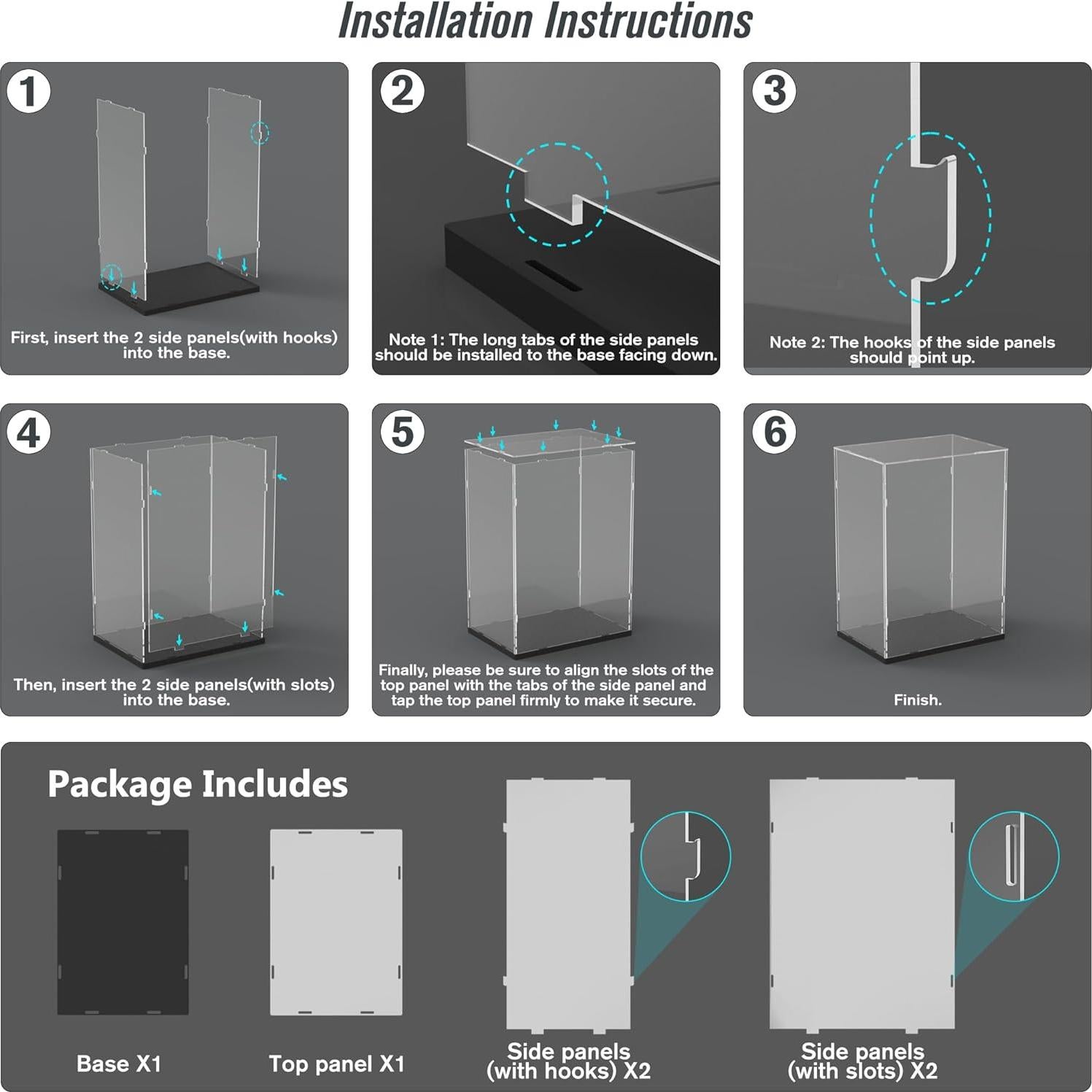 Installation Instructions

1

First, insert the 2 side panels(with hooks) into the base.

2

Note 1: The long tabs of the side panels should be installed to the base facing down.

3

Note 2: The hooks of the side panels should point up.

4

Then, insert the 2 side panels(with slots) into the base.

5

Finally, please be sure to align the slots of the top panel with the tabs of the side panel and tap the top panel firmly to make it secure.

6

Finish.

Package Includes

Base X1

Top panel X1

Side panels (with hooks) X2

Side panels (with slots) X2