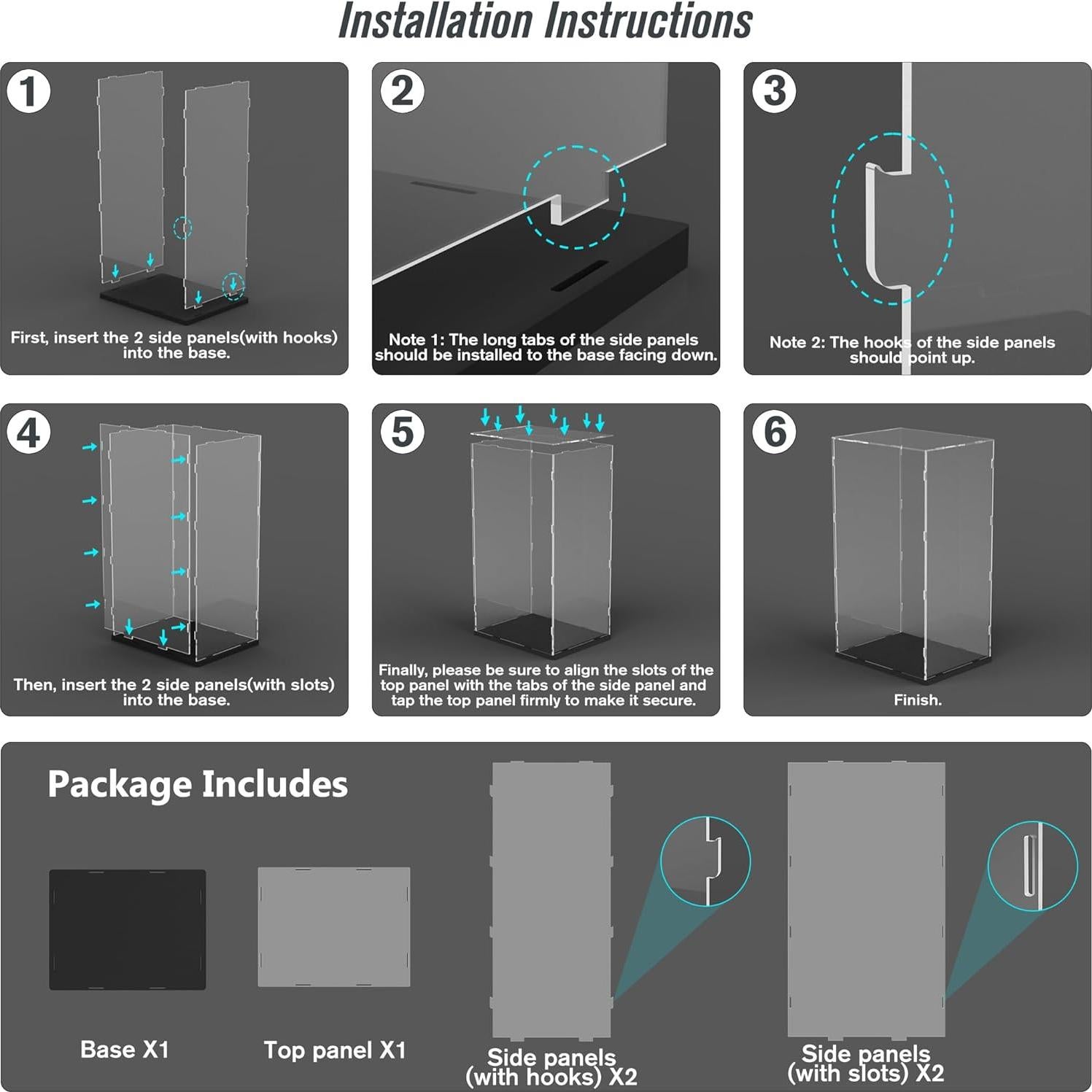 Installation Instructions

1

First, insert the 2 side panels(with hooks) into the base.

2

Note 1: The long tabs of the side panels should be installed to the base facing down.

3

Note 2: The hooks of the side panels should point up.

4

Then, insert the 2 side panels(with slots) into the base.

5

Finally, please be sure to align the slots of the top panel with the tabs of the side panel and tap the top panel firmly to make it secure.

6

Finish.

Package Includes

Base X1

Top panel X1

Side panels (with hooks) X2

Side panels (with slots) X2