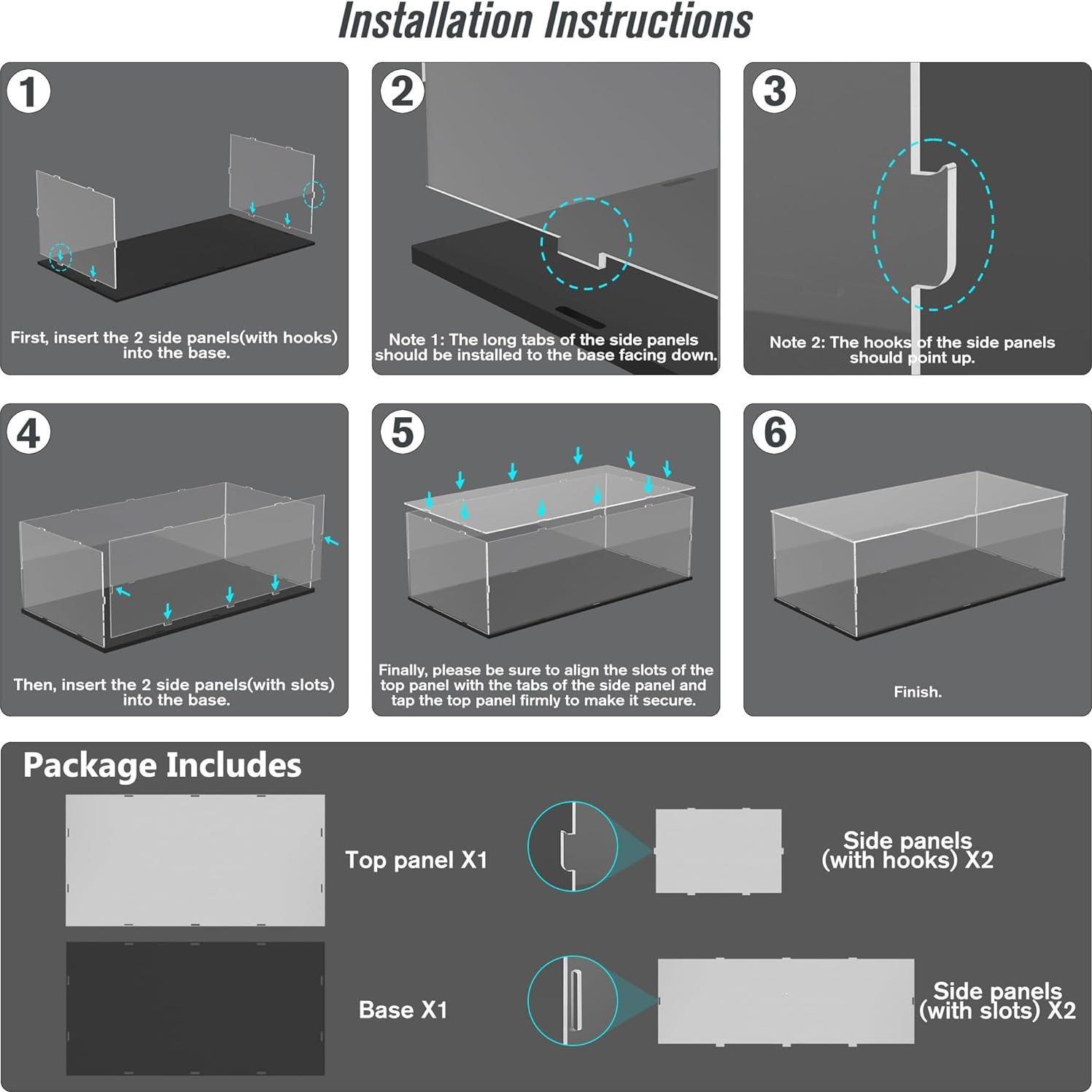 Installation Instructions

1

First, insert the 2 side panels(with hooks) into the base.

2

Note 1: The long tabs of the side panels should be installed to the base facing down.

3

Note 2: The hooks of the side panels should point up.

4

Then, insert the 2 side panels(with slots) into the base.

5

Finally, please be sure to align the slots of the top panel with the tabs of the side panel and tap the top panel firmly to make it secure.

6

Finish.

Package Includes

Top panel X1

Side panels (with hooks) X2

Base X1

Side panels (with slots) X2