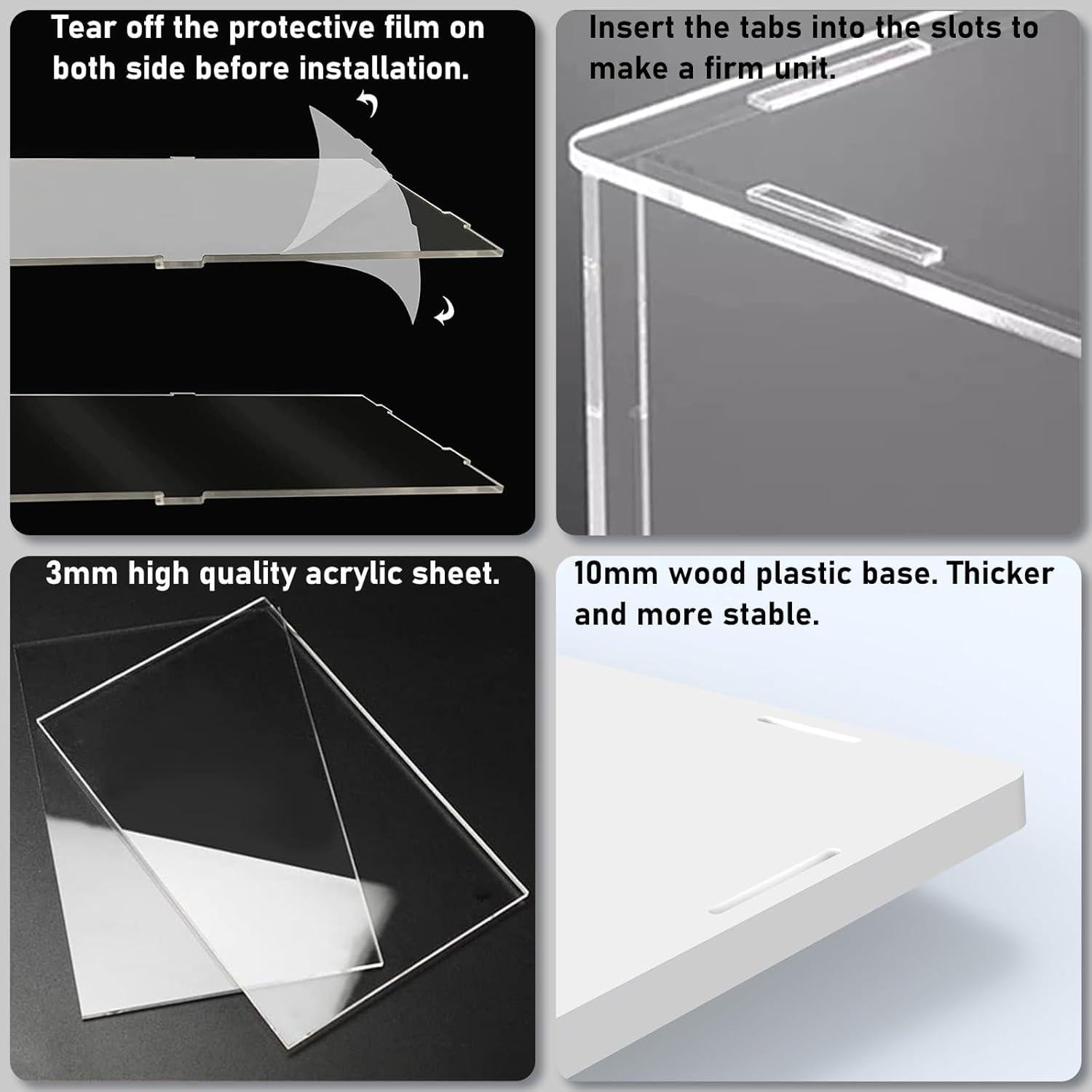 Tear off the protective film on both side before installation.

Insert the tabs into the slots to make a firm unit.

3mm high quality acrylic sheet.

10mm wood plastic base. Thicker and more stable.