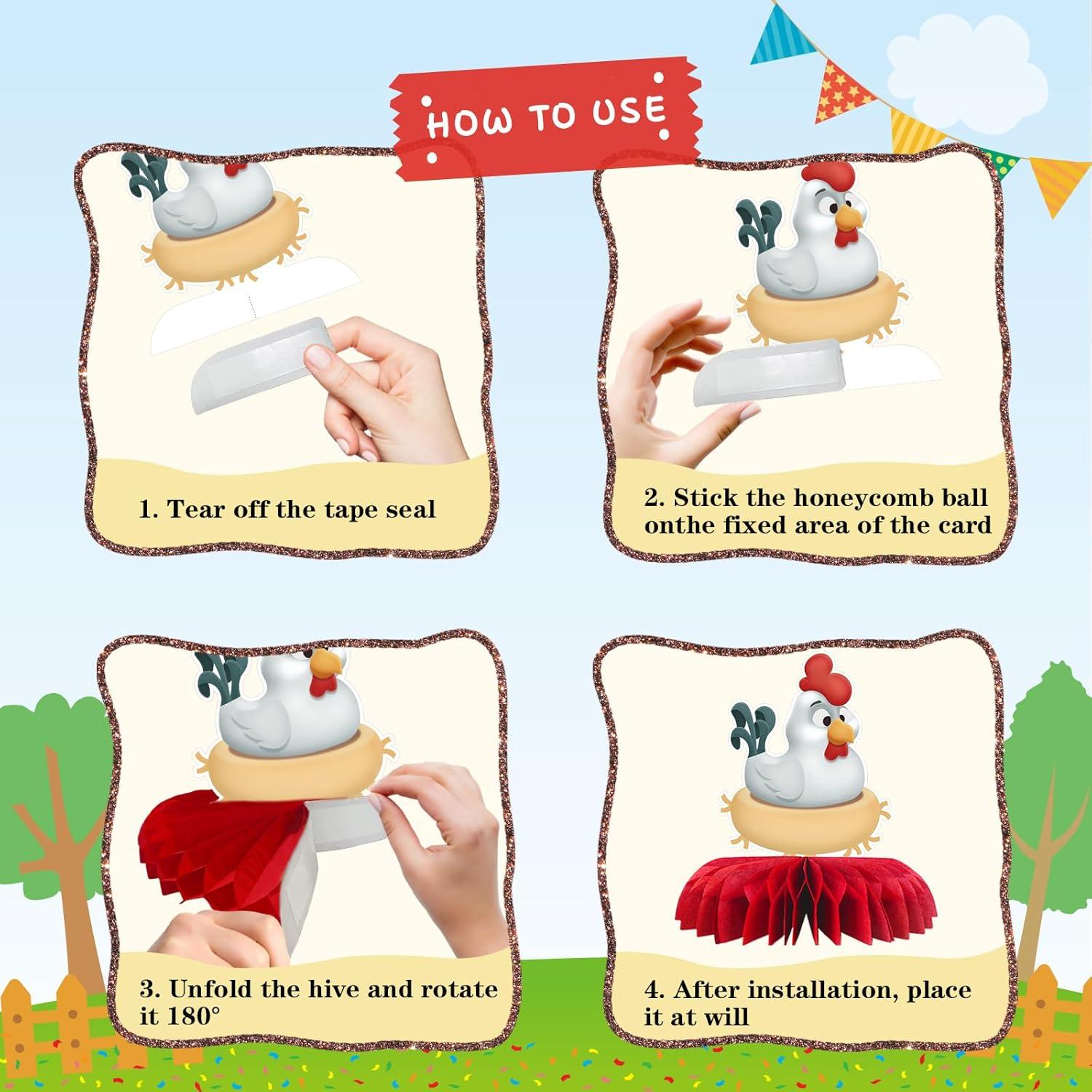 HOW TO USE

1. Tear off the tape seal

2. Stick the honeycomb ball onthe fixed area of the card

3. Unfold the hive and rotate it 180°

4. After installation, place it at will