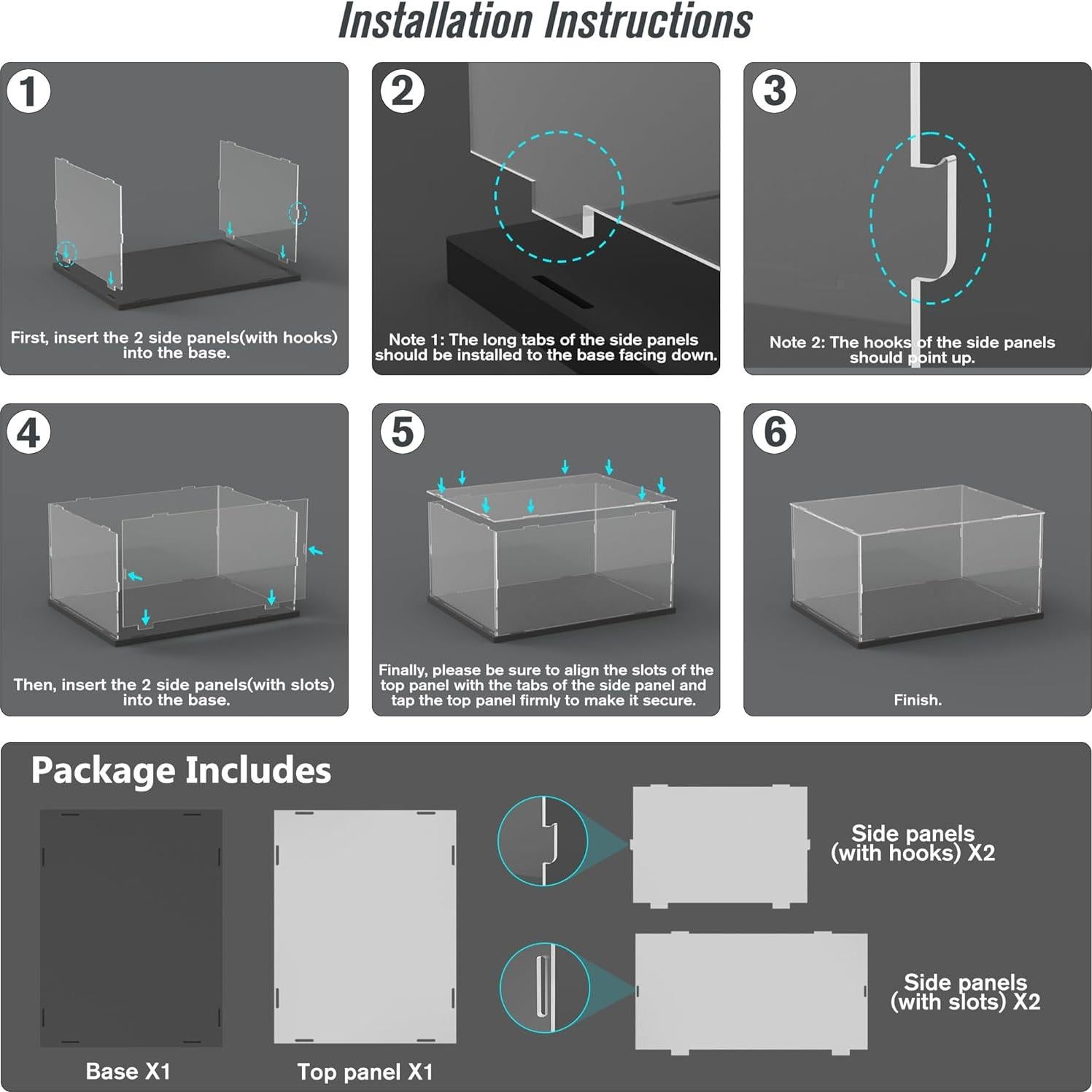 Installation Instructions

1

First, insert the 2 side panels(with hooks) into the base.

2

Note 1: The long tabs of the side panels should be installed to the base facing down.

3

Note 2: The hooks of the side panels should point up.

4

Then, insert the 2 side panels(with slots) into the base.

5

Finally, please be sure to align the slots of the top panel with the tabs of the side panel and tap the top panel firmly to make it secure.

6

Finish.

Package Includes

Base X1

Top panel X1

Side panels (with hooks) X2

Side panels (with slots) X2